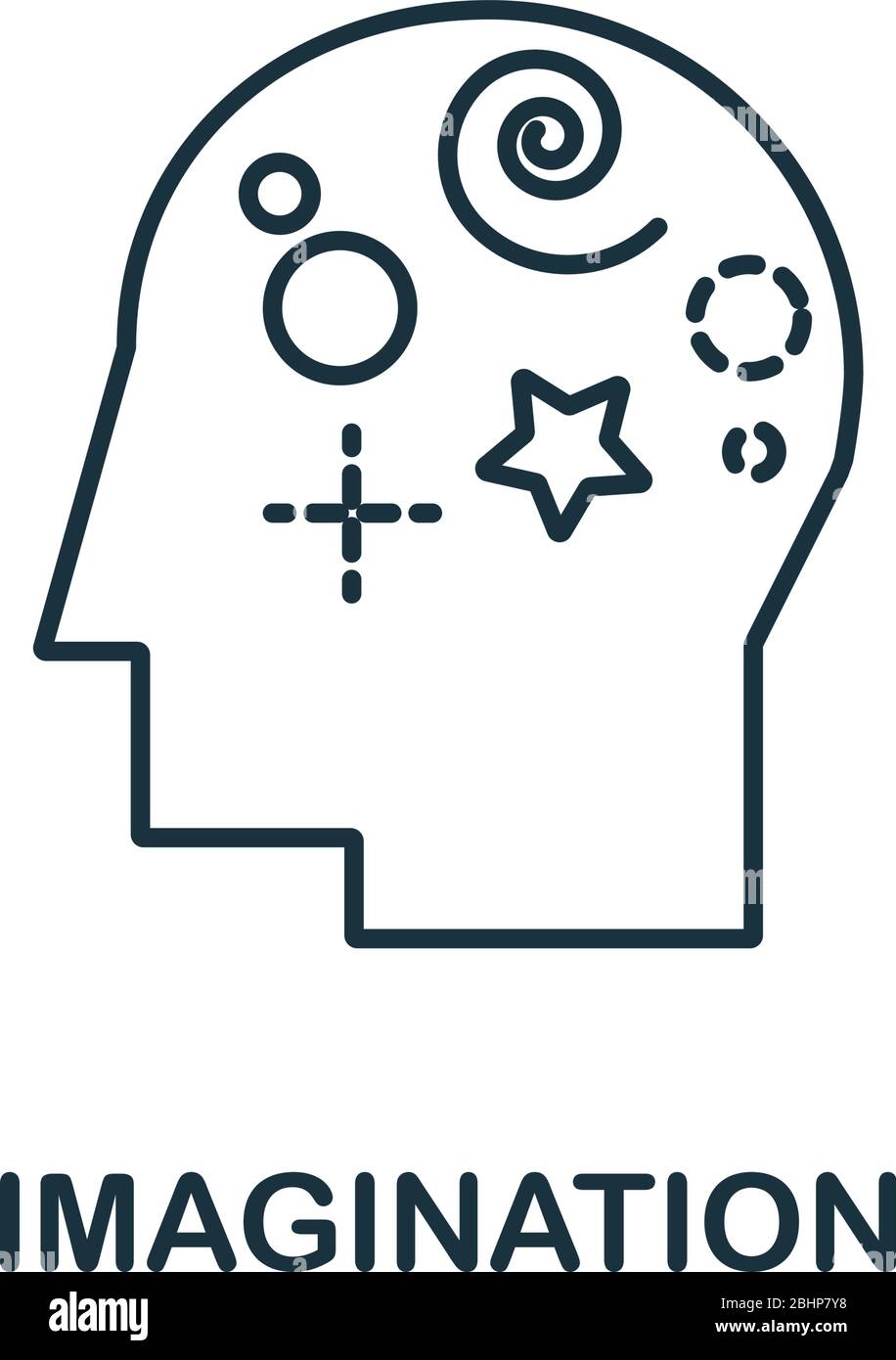 IMAGINATION

alamy

Image ID: 2BHP7Y8
www.alamy.com