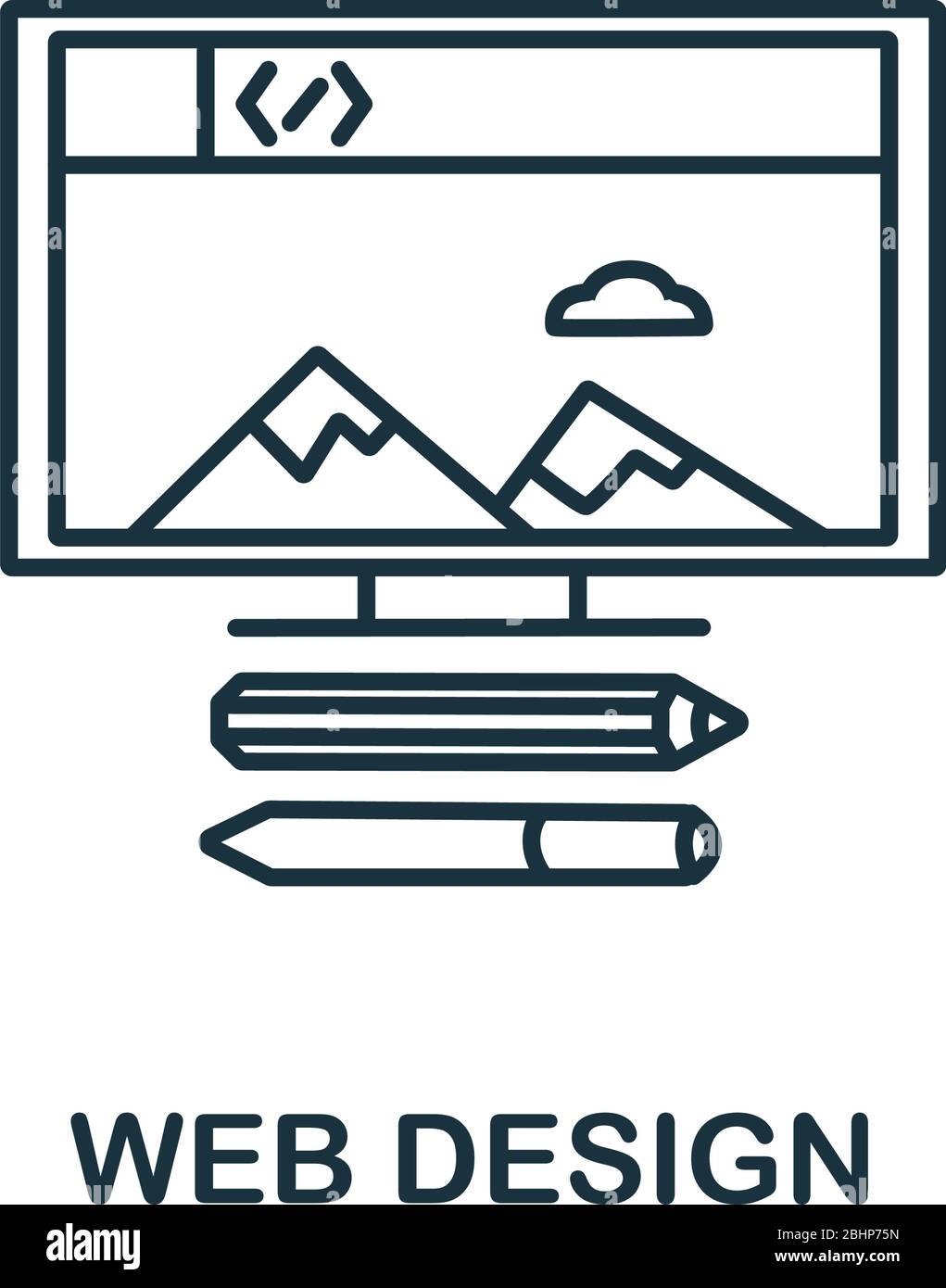 </>

WEB DESIGN

alamy

Image ID: 2BHP75N
www.alamy.com