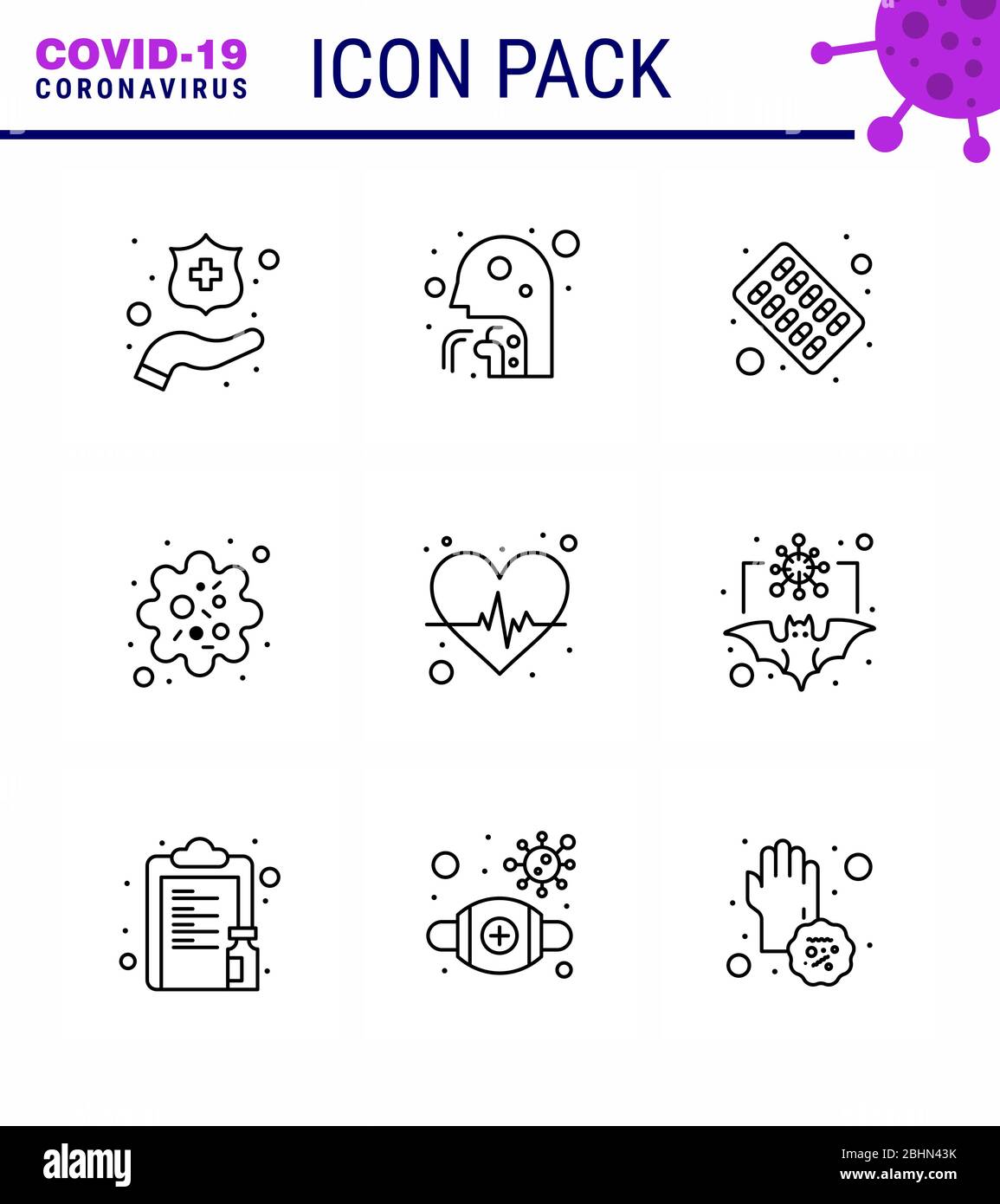 COVID-19
CORONAVIRUS

ICON PACK

alamy

Image ID: 2BHN43K
www.alamy.com