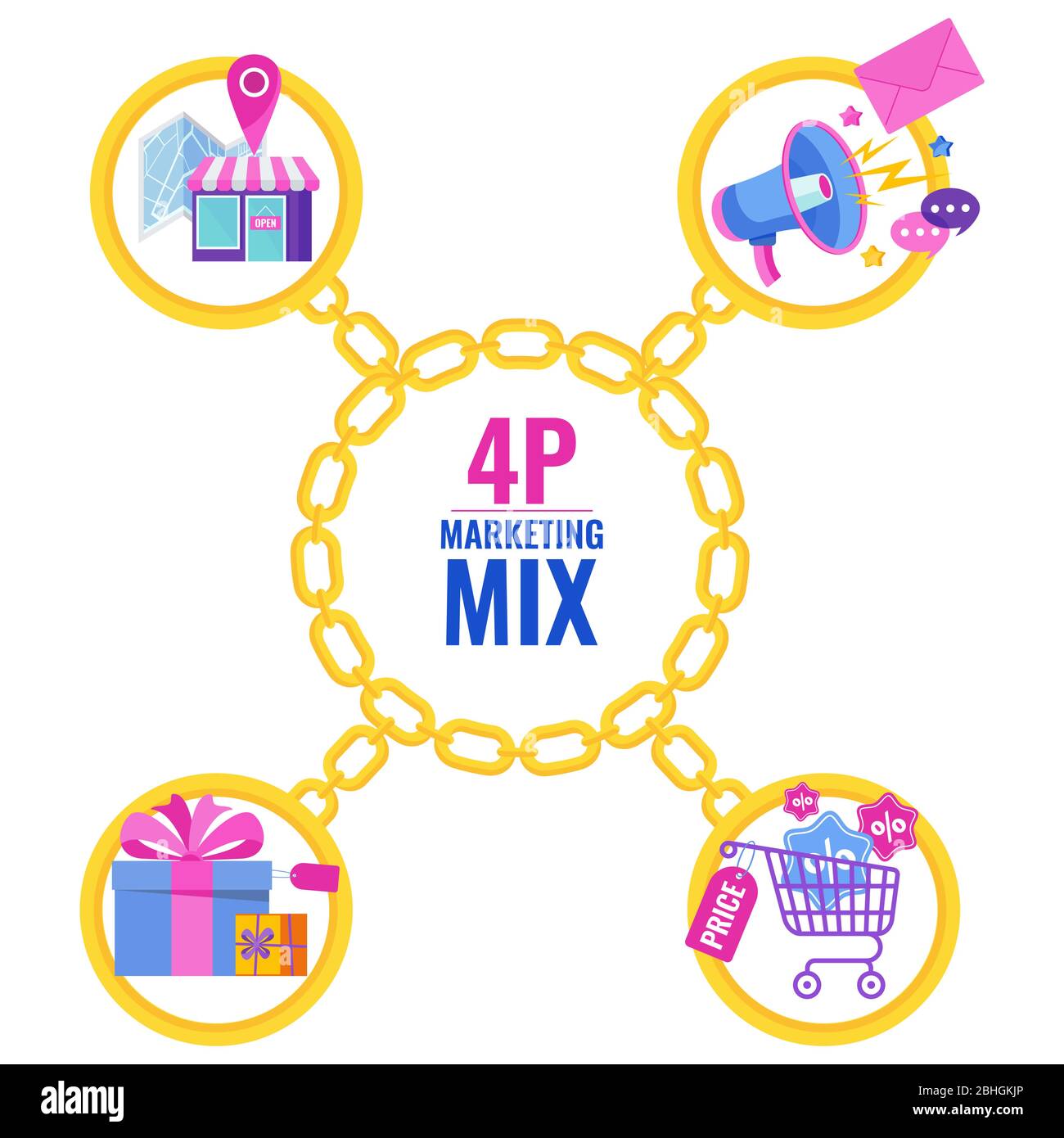 OPEN

4P
MARKETING
MIX

%
%
%
PRICE

alamy
Image ID: 2BHGKJP
www.alamy.com