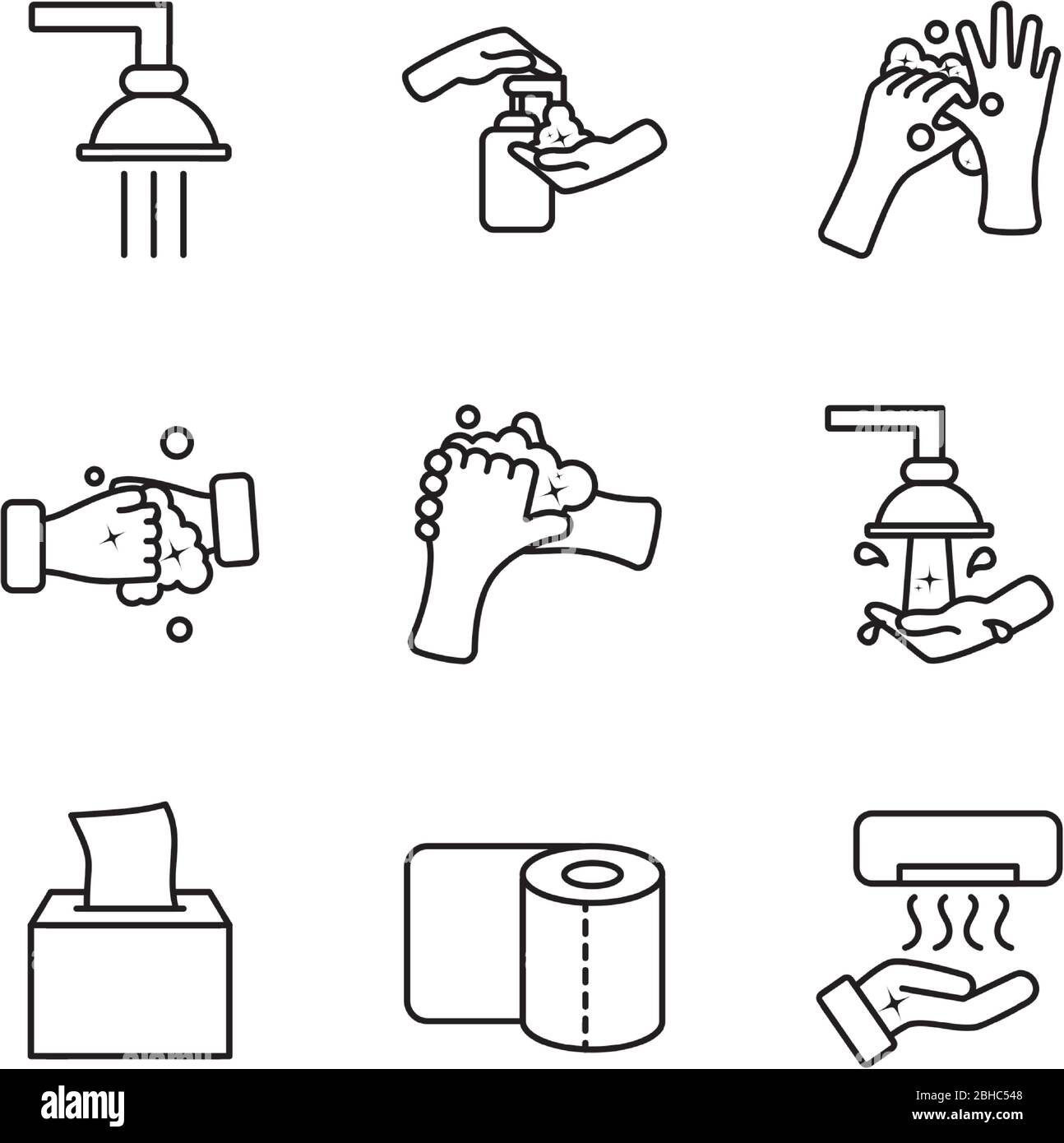 alamy

Image ID: 2BHC548
www.alamy.com