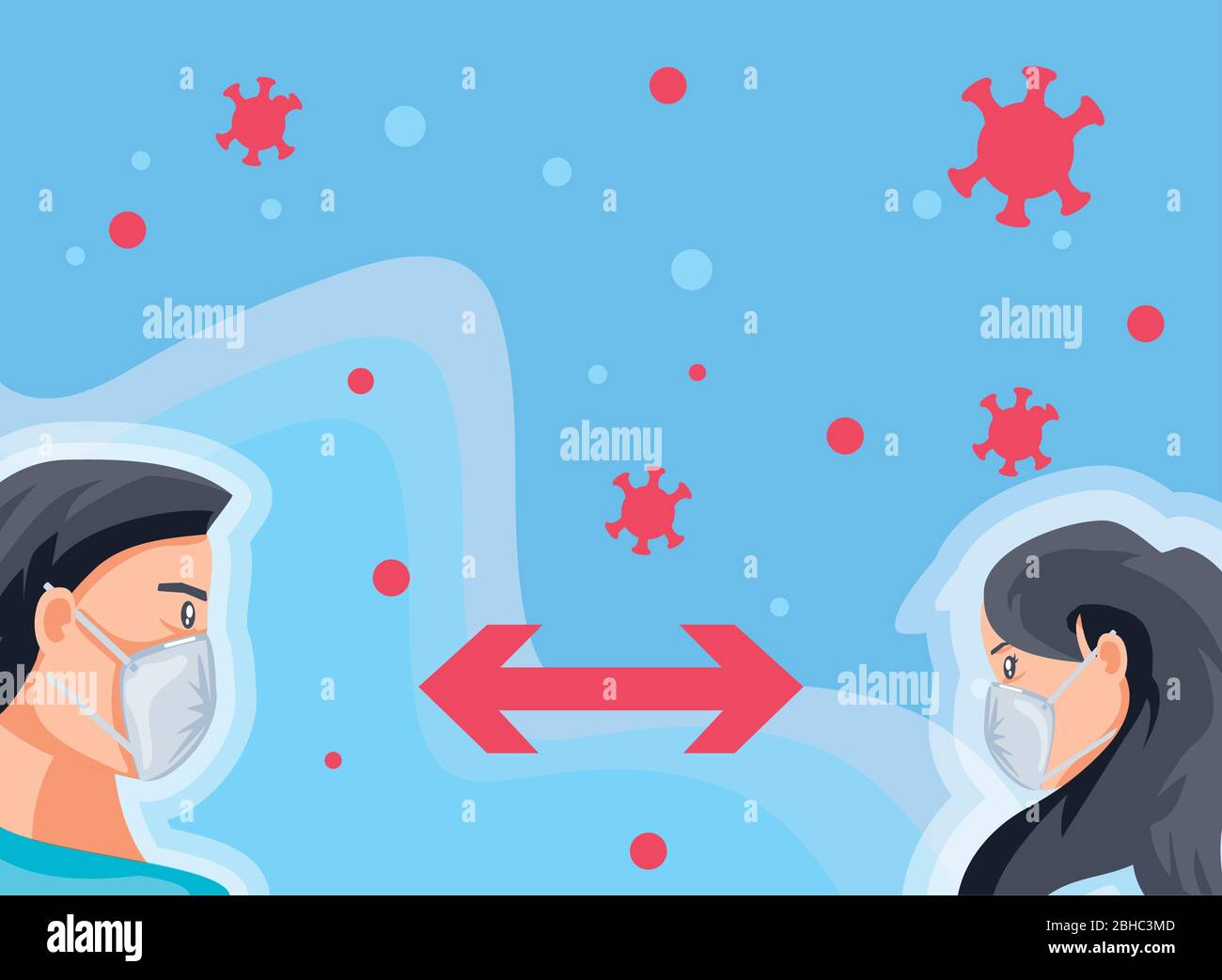 alamy
alamy
alamy
alamy
alamy
alamy
Image ID: 2BHC3MD
www.alamy.com