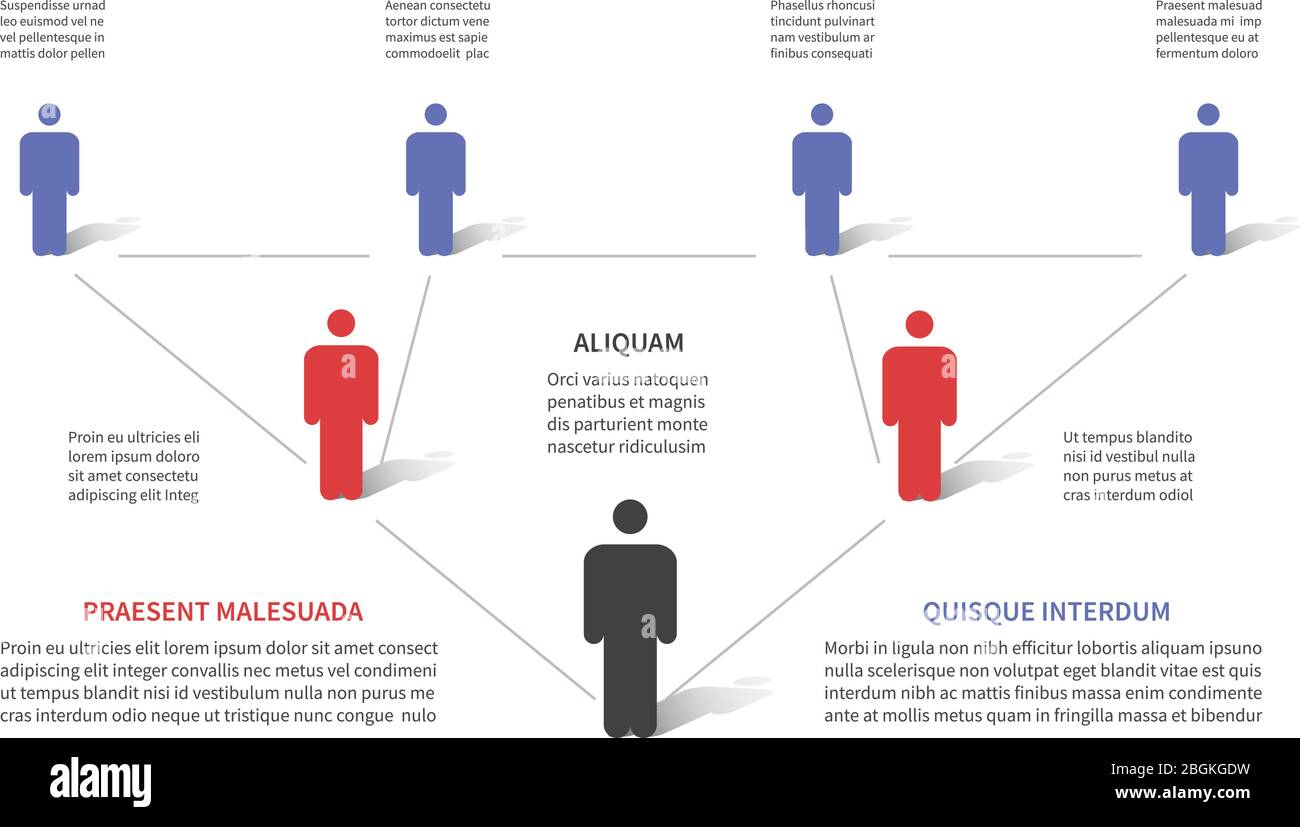 Suspendisse urnad leo euismod vel ne vel pellentesque in mattis dolor pellen

Aenean consectetu tortor dictum vene maximus est sapie commodoelit plac

Phasellus rhoncusi tincidunt pulvinart nam vestibulum ar finibus consequati

Praesent malesuad malesuada mi imp pellentesque eu at fermentum doloro

ALIQUAM

Orci varius natoquen penatibus et magnis dis parturient monte nascetur ridiculusim

Proin eu ultricies eli lorem ipsum doloro sit amet consectetu adipiscing elit Integ

Ut tempus blandito nisi id vestibul nulla non purus metus at cras interdum odiol

PRAESENT MALESUADA

Proin eu ultricies elit lorem ipsum dolor sit amet consect adipiscing elit integer convallis nec metus vel condimeni ut tempus blandit nisi id vestibulum nulla non purus me cras interdum odio neque ut tristique nunc congue nulo

QUISQUE INTERDUM

Morbi in ligula non nibh efficitur lobortis aliquam ipsuno nulla scelerisque non volutpat eget blandit vitae est quis interdum nibh ac mattis finibus massa enim condimente ante at mollis metus quam in fringilla massa et bibendur

alamy

Image ID: 2BGKGDW
www.alamy.com