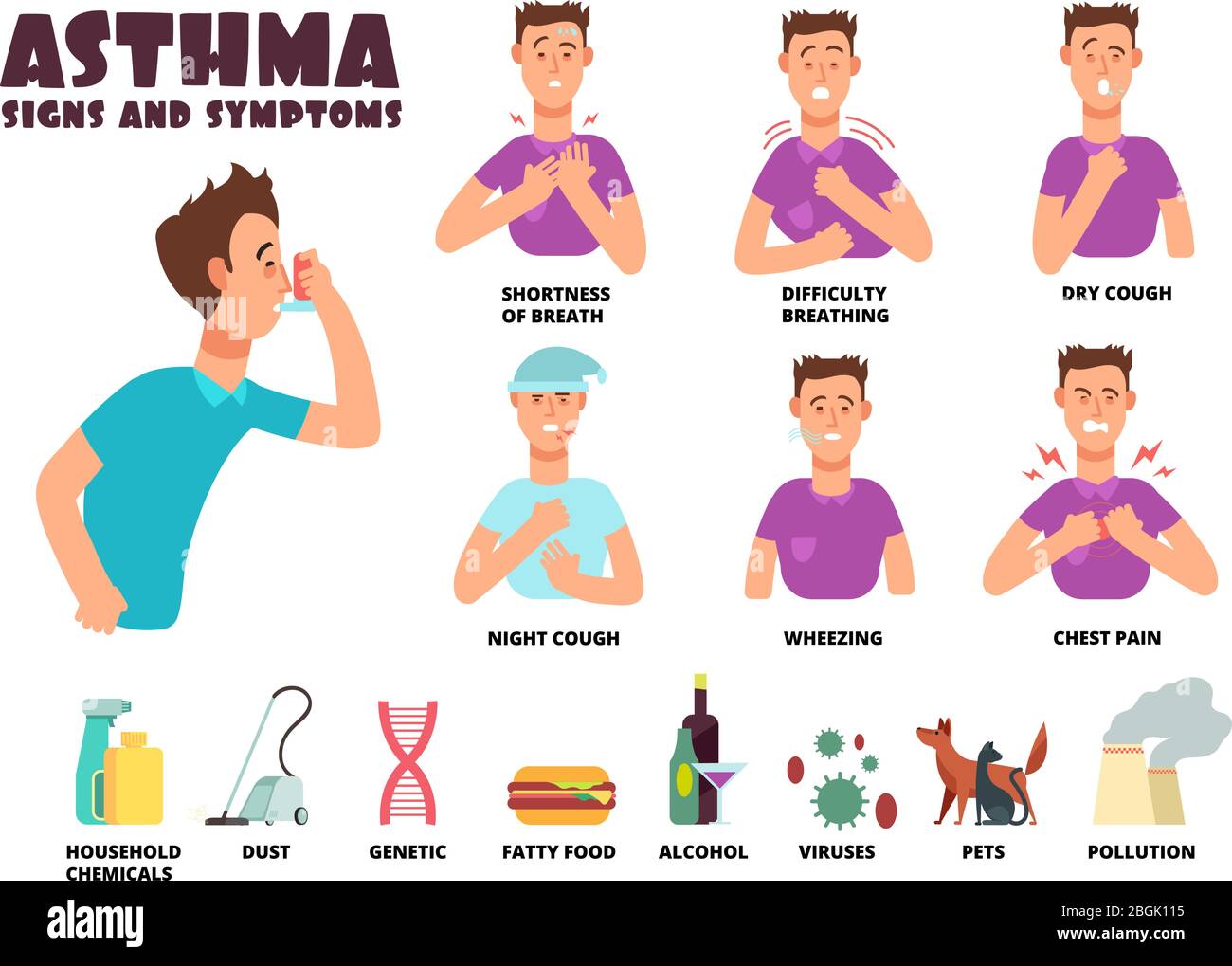 ASTHMA
SIGNS AND SYMPTOMS

SHORTNESS OF BREATH

DIFFICULTY BREATHING

DRY COUGH

NIGHT COUGH

WHEEZING

CHEST PAIN

HOUSEHOLD CHEMICALS

DUST

GENETIC

FATTY FOOD

ALCOHOL

VIRUSES

PETS

POLLUTION

alamy

Image ID: 2BGK115
www.alamy.com