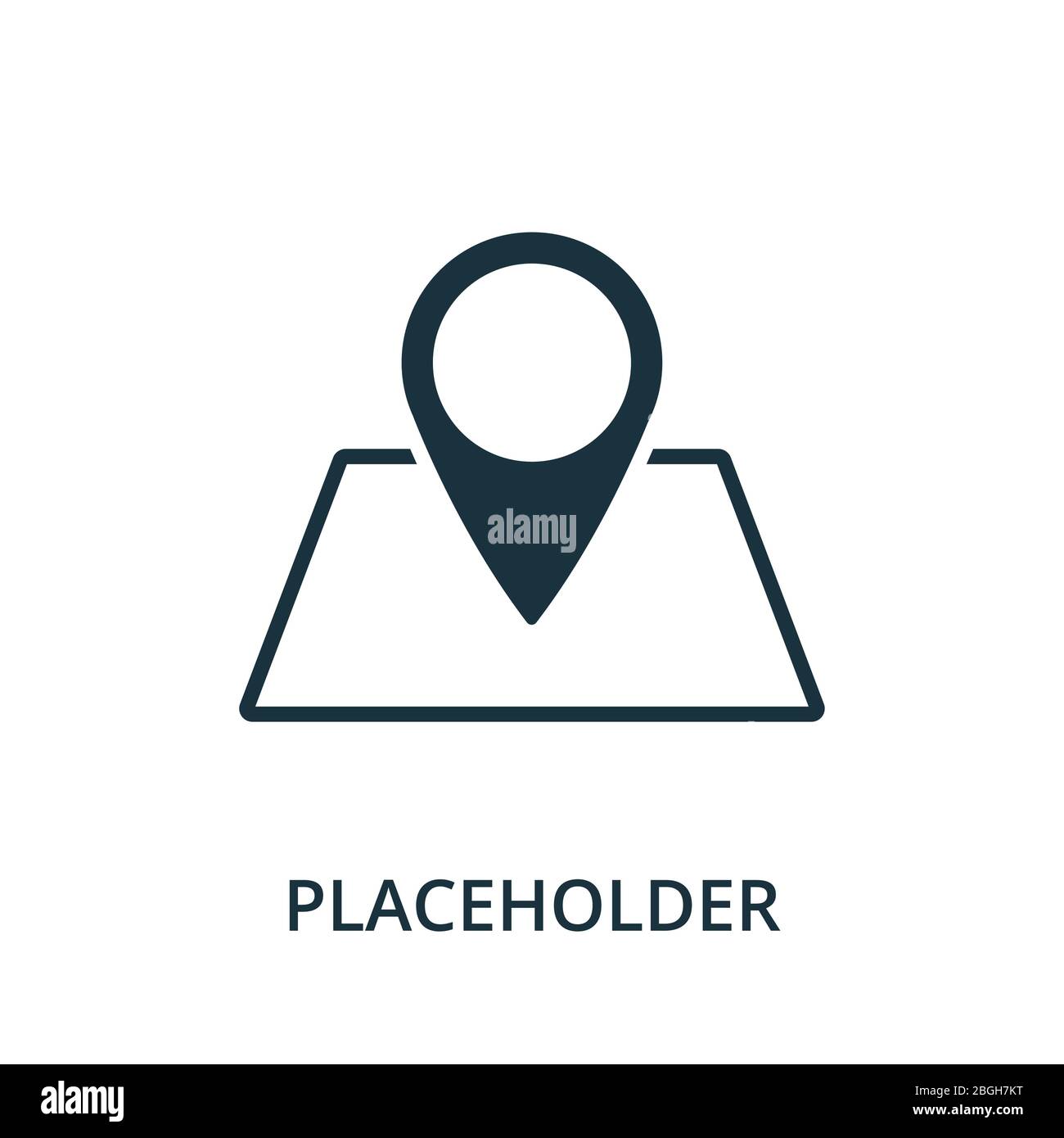 alamy

PLACEHOLDER

alamy

Image ID: 2BGH7KT
www.alamy.com