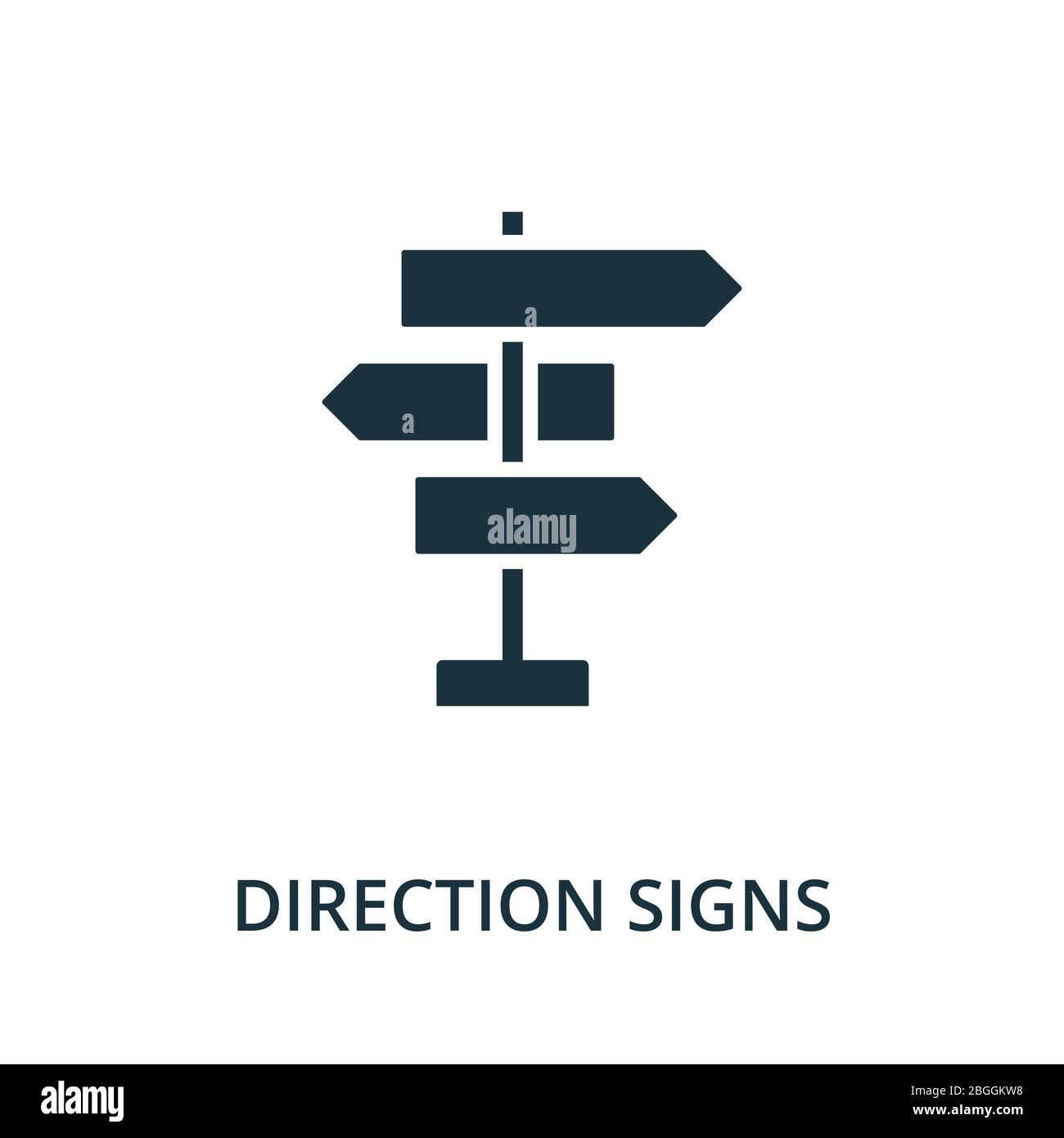 a

a

alamy

DIRECTION SIGNS

alamy

Image ID: 2BGGKW8
www.alamy.com