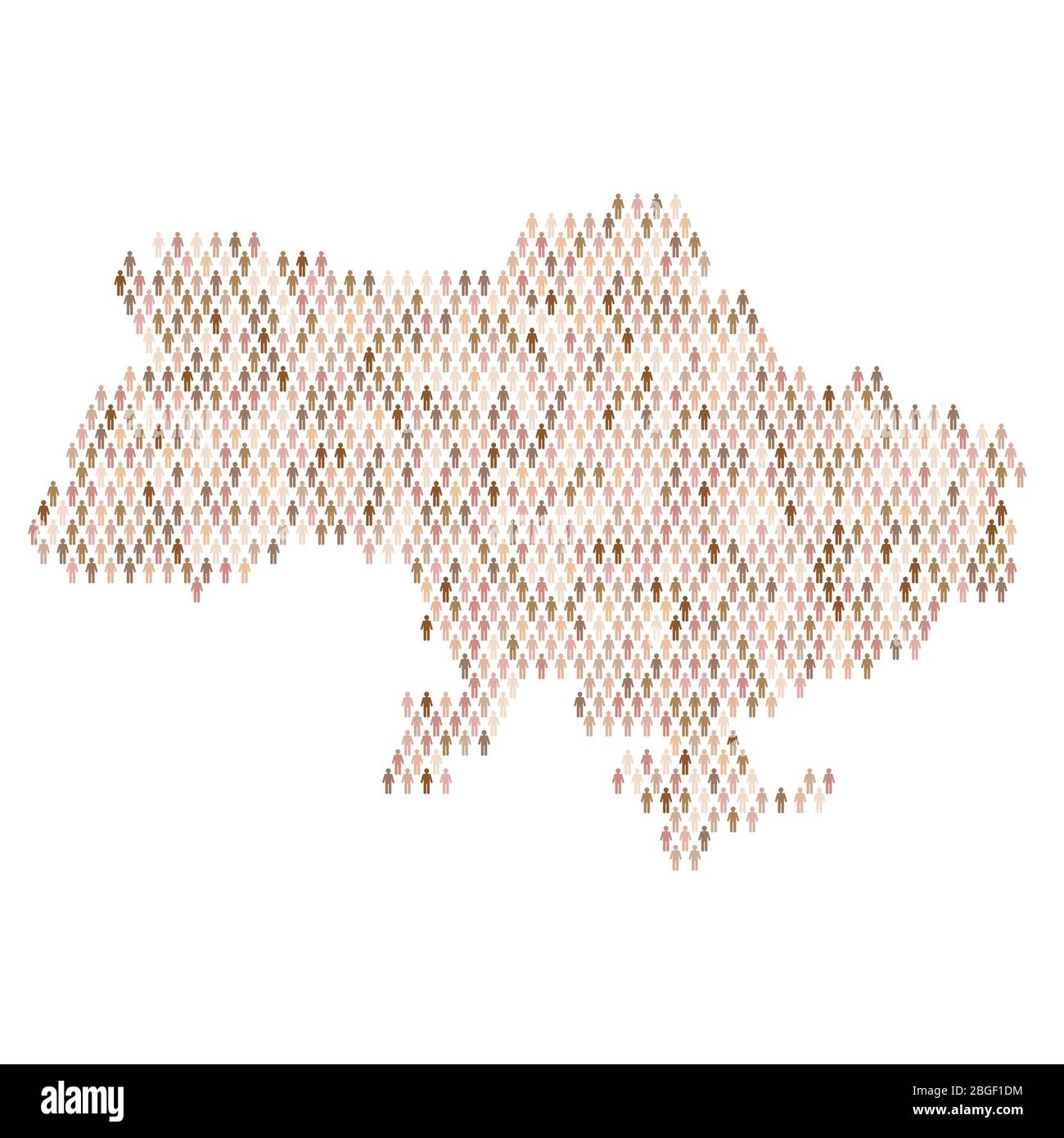 alamy

Image ID: 2BGF1DM
www.alamy.com