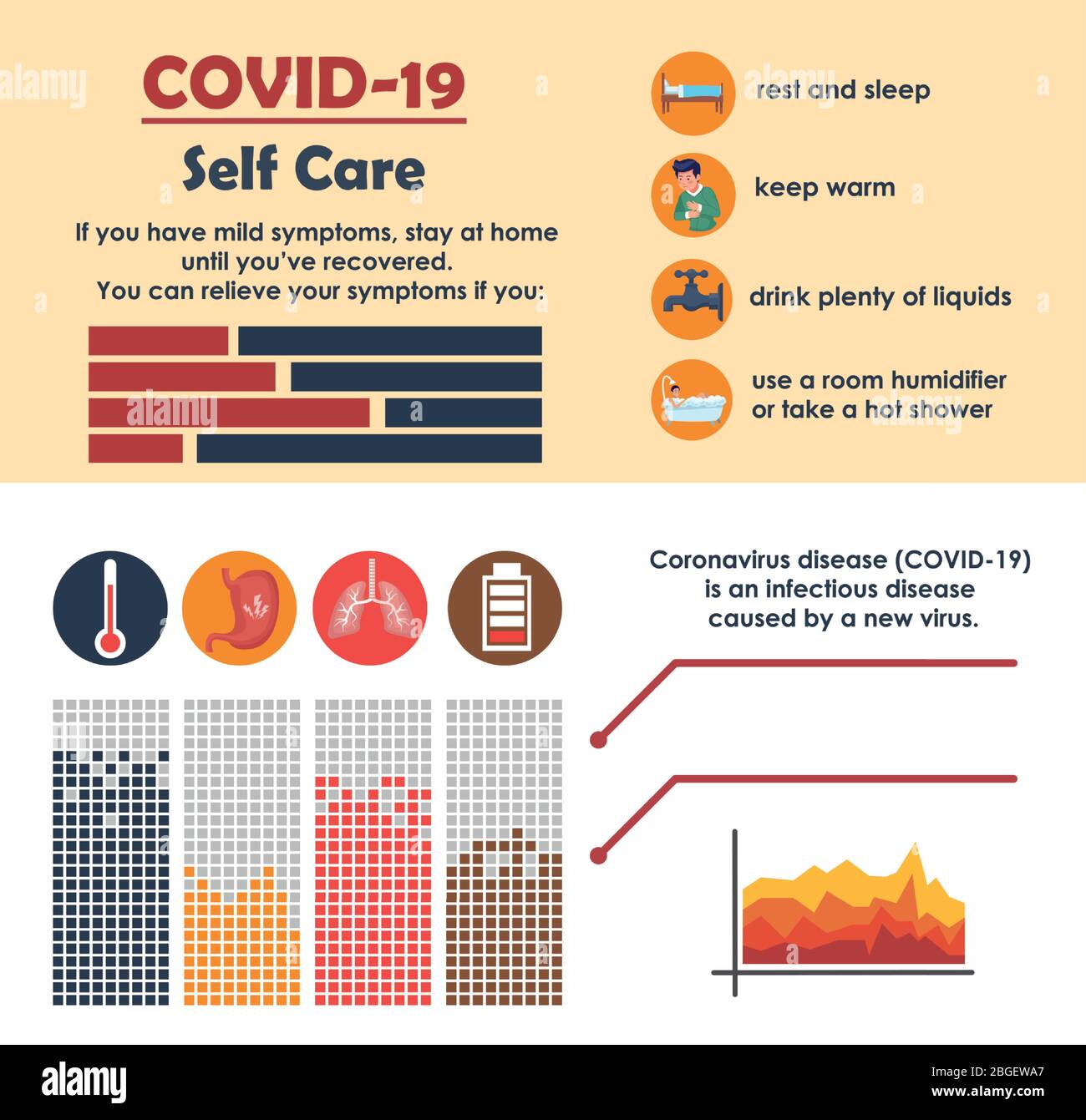 COVID-19

Self Care

If you have mild symptoms, stay at home until you've recovered.
You can relieve your symptoms if you:

rest and sleep

keep warm

drink plenty of liquids

use a room humidifier or take a hot shower

Coronavirus disease (COVID-19) is an infectious disease caused by a new virus.

alamy

Image ID: 2BGEWA7
www.alamy.com