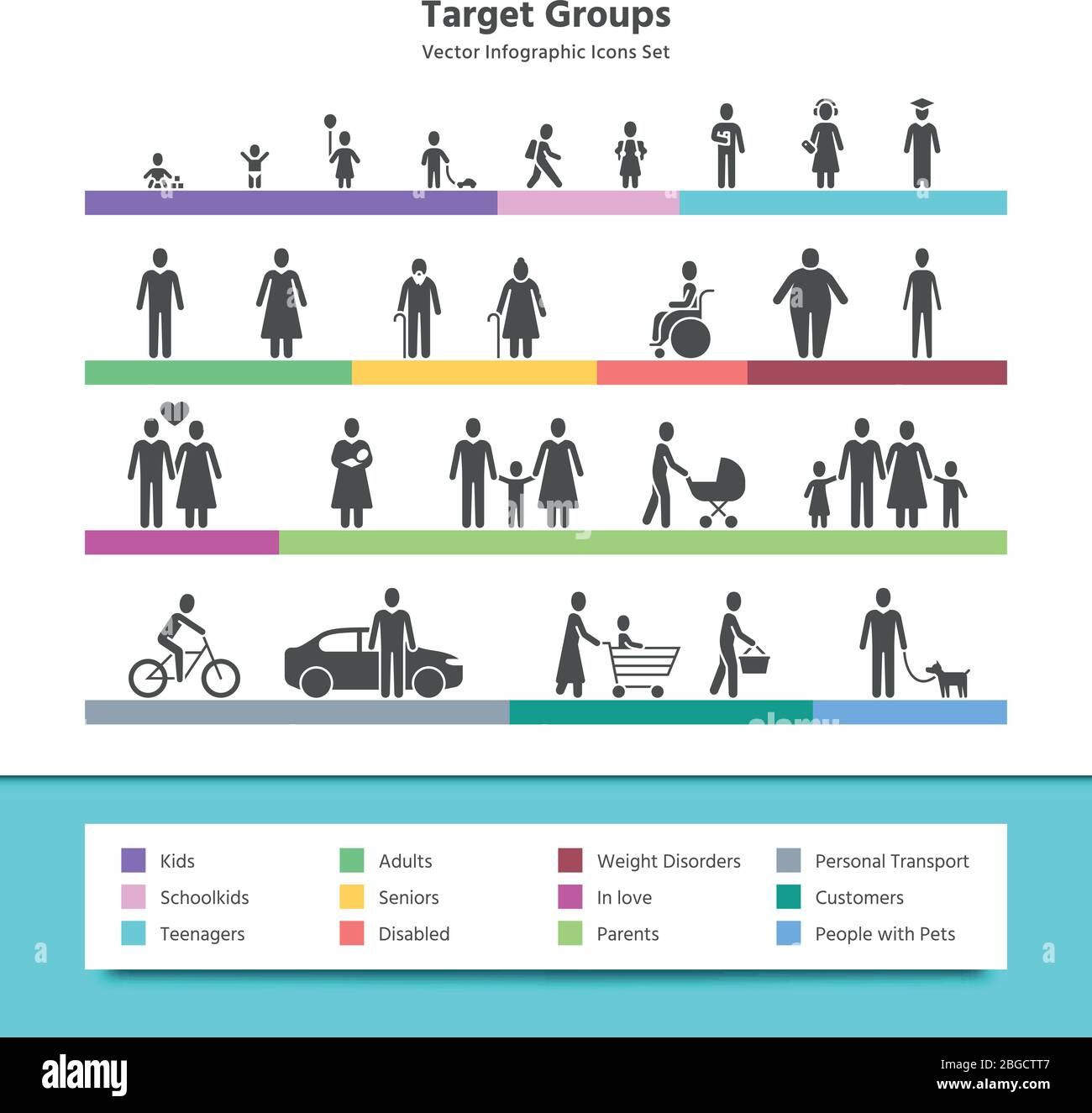 Target Groups

Vector Infographic Icons Set

Kids
Schoolkids
Teenagers

Adults
Seniors
Disabled

Weight Disorders
In love
Parents

Personal Transport
Customers
People with Pets

alamy

Image ID: 2BGCTT7
www.alamy.com