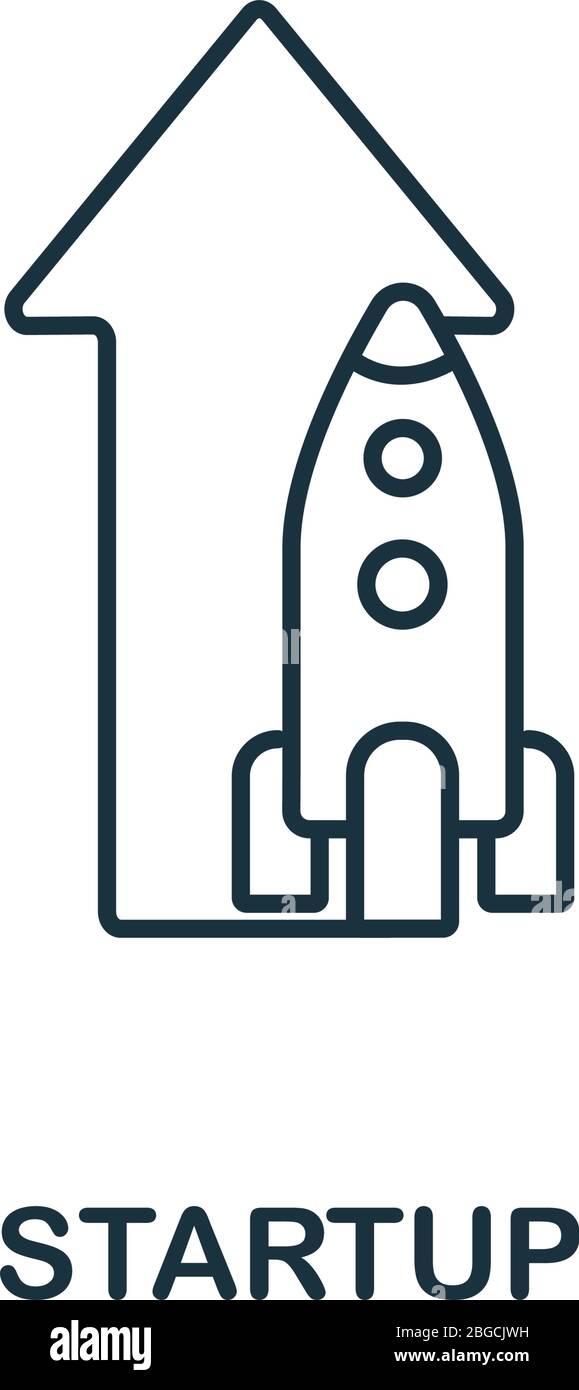 STARTUP

alamy

Image ID: 2BGCJWH
www.alamy.com