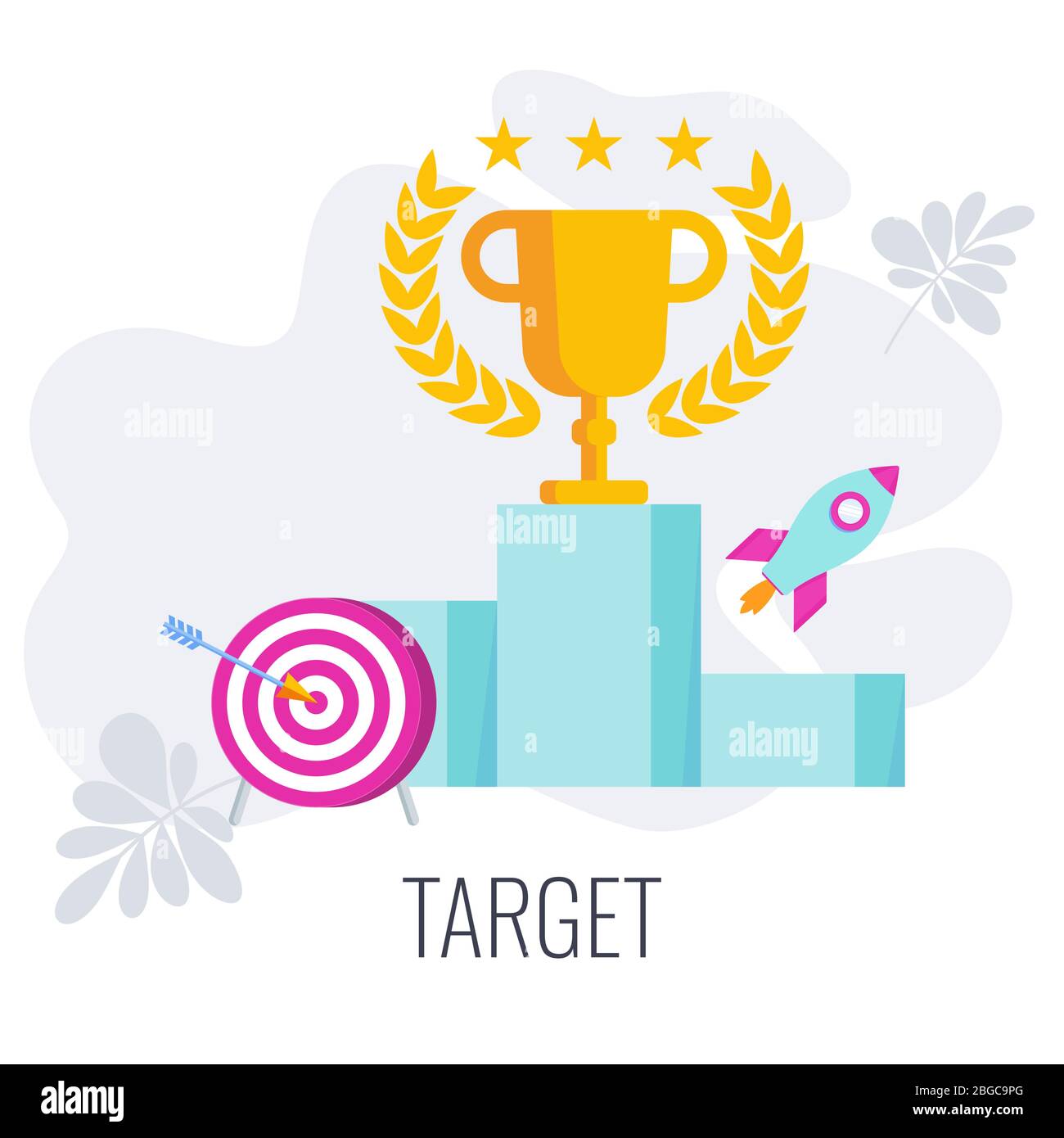 alamy
alamy
alamy
alamy
TARGET
alamy
Image ID: 2BGC9PG
www.alamy.com