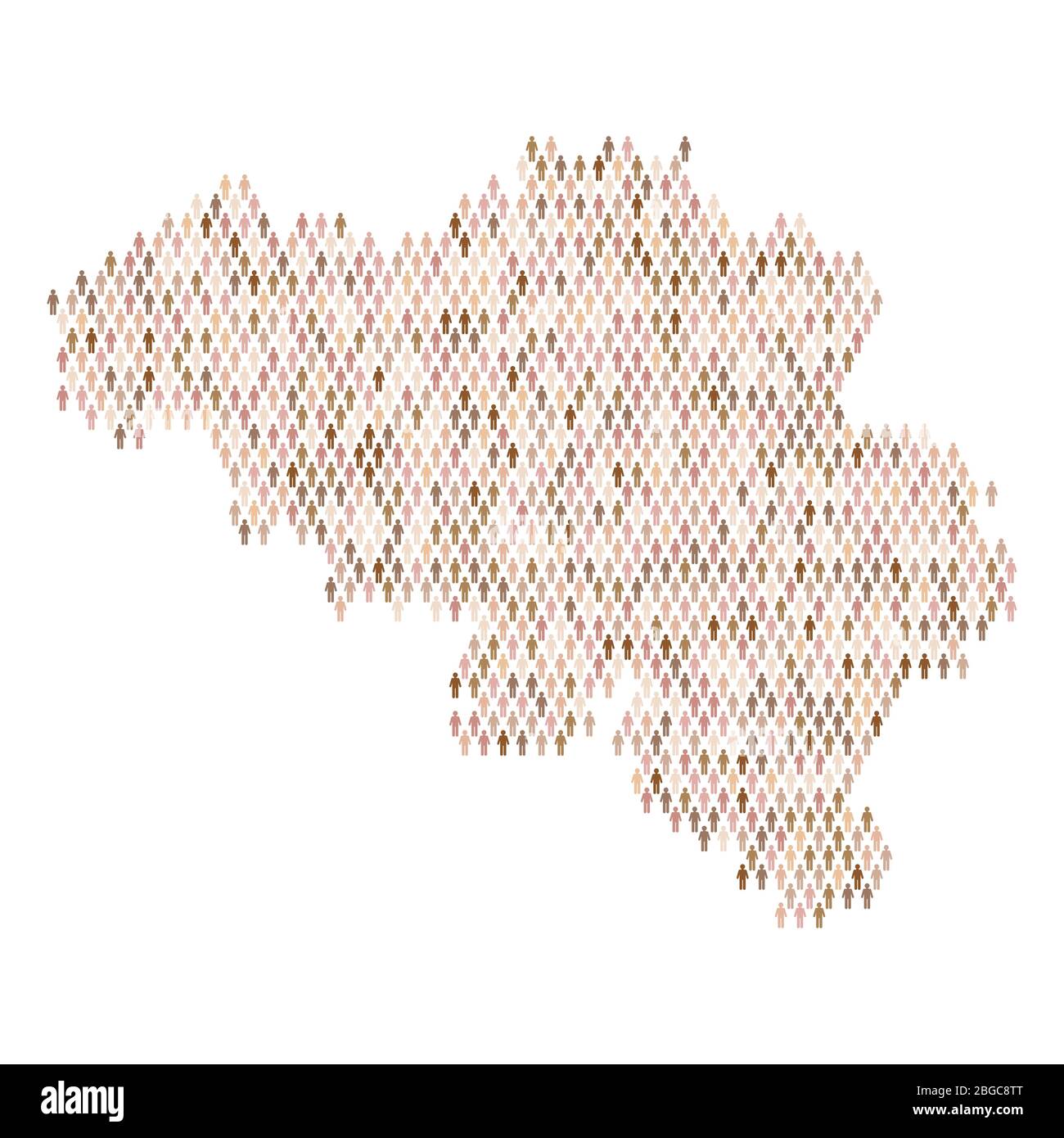 alamy

Image ID: 2BGC8TT
www.alamy.com