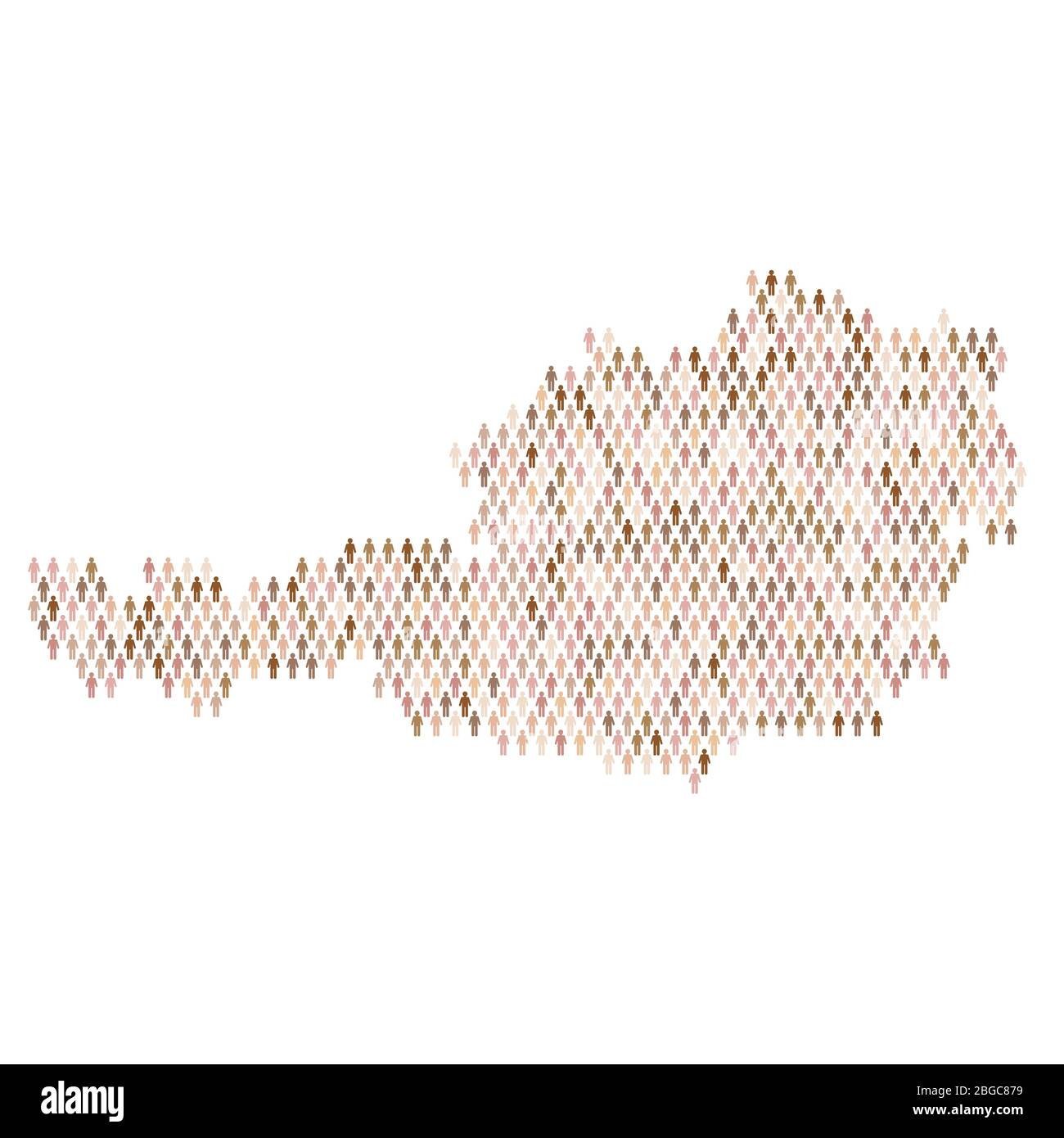 alamy

Image ID: 2BGC879
www.alamy.com