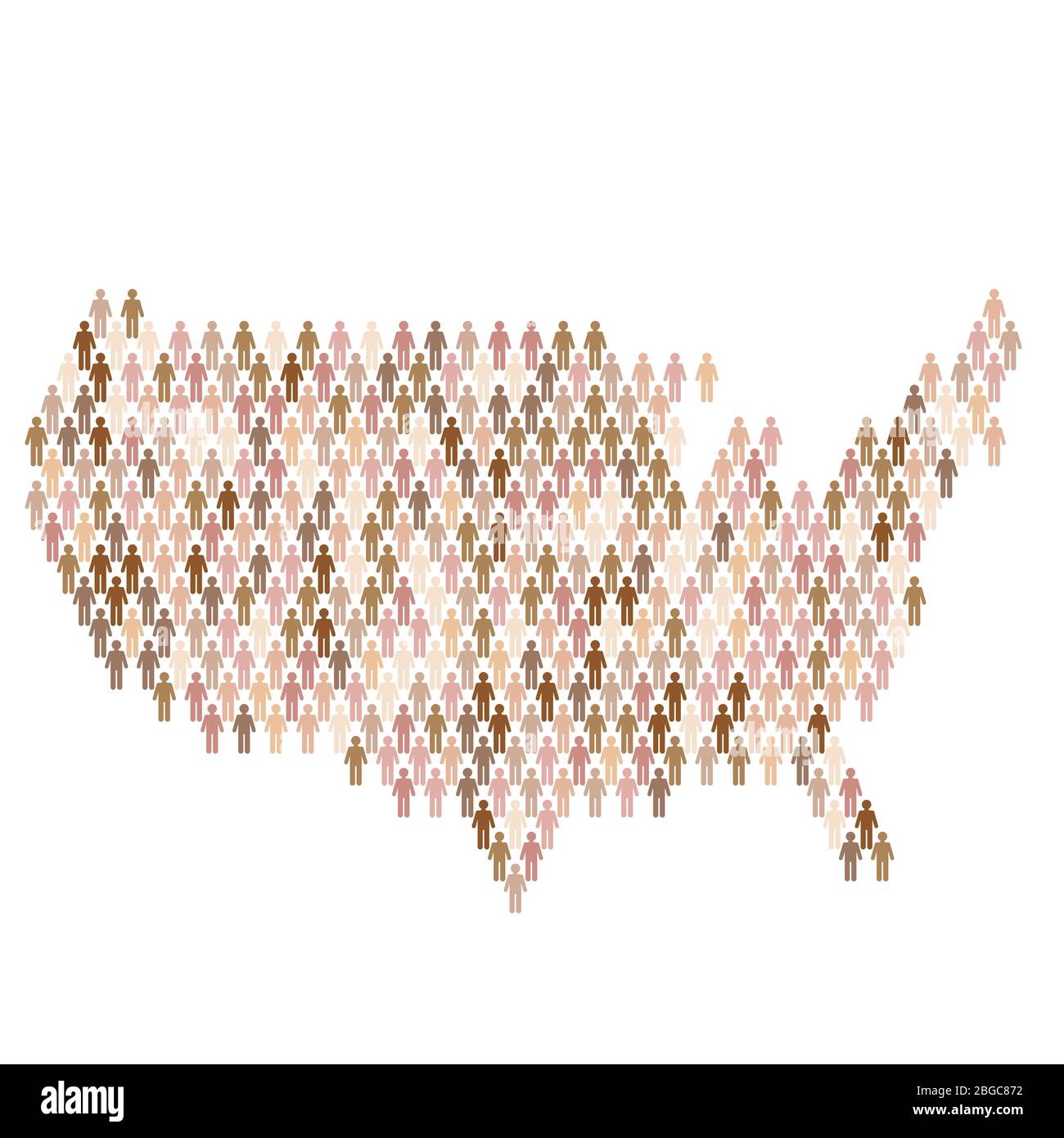 alamy

Image ID: 2BGC872
www.alamy.com