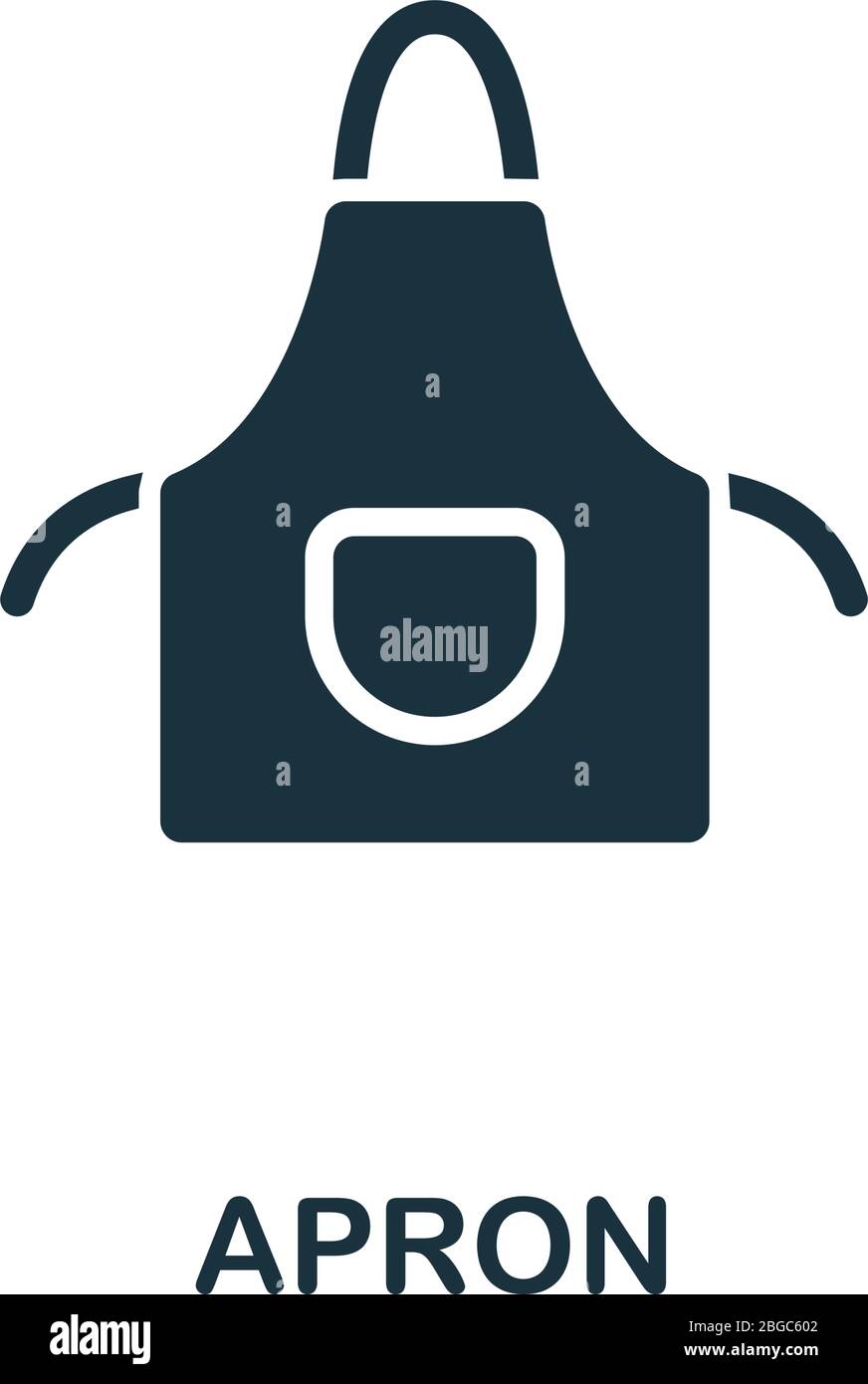 a
a a
alamy
a a
APRON
alamy
Image ID: 2BGC602
www.alamy.com