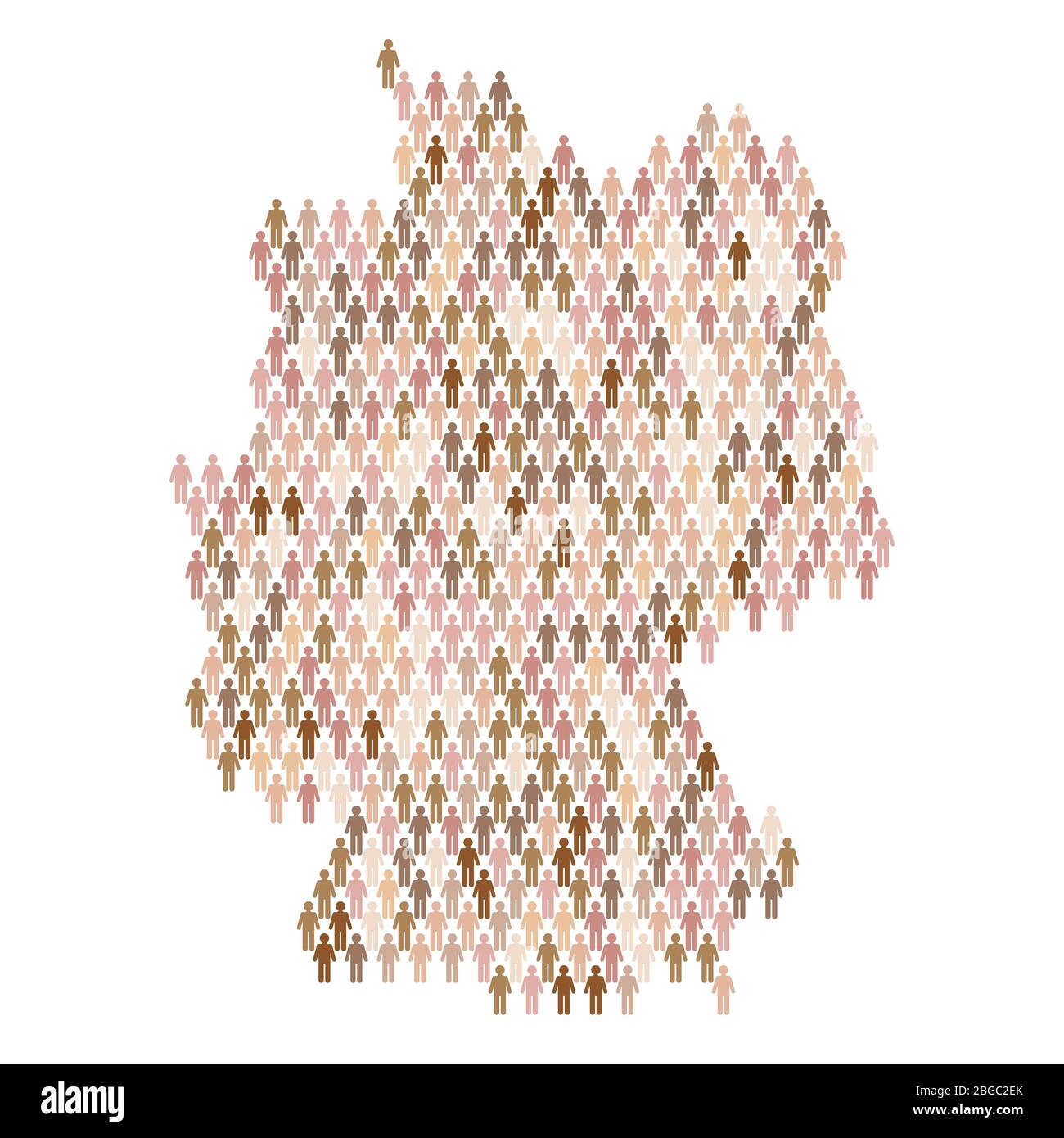 alamy

Image ID: 2BGC2EK
www.alamy.com