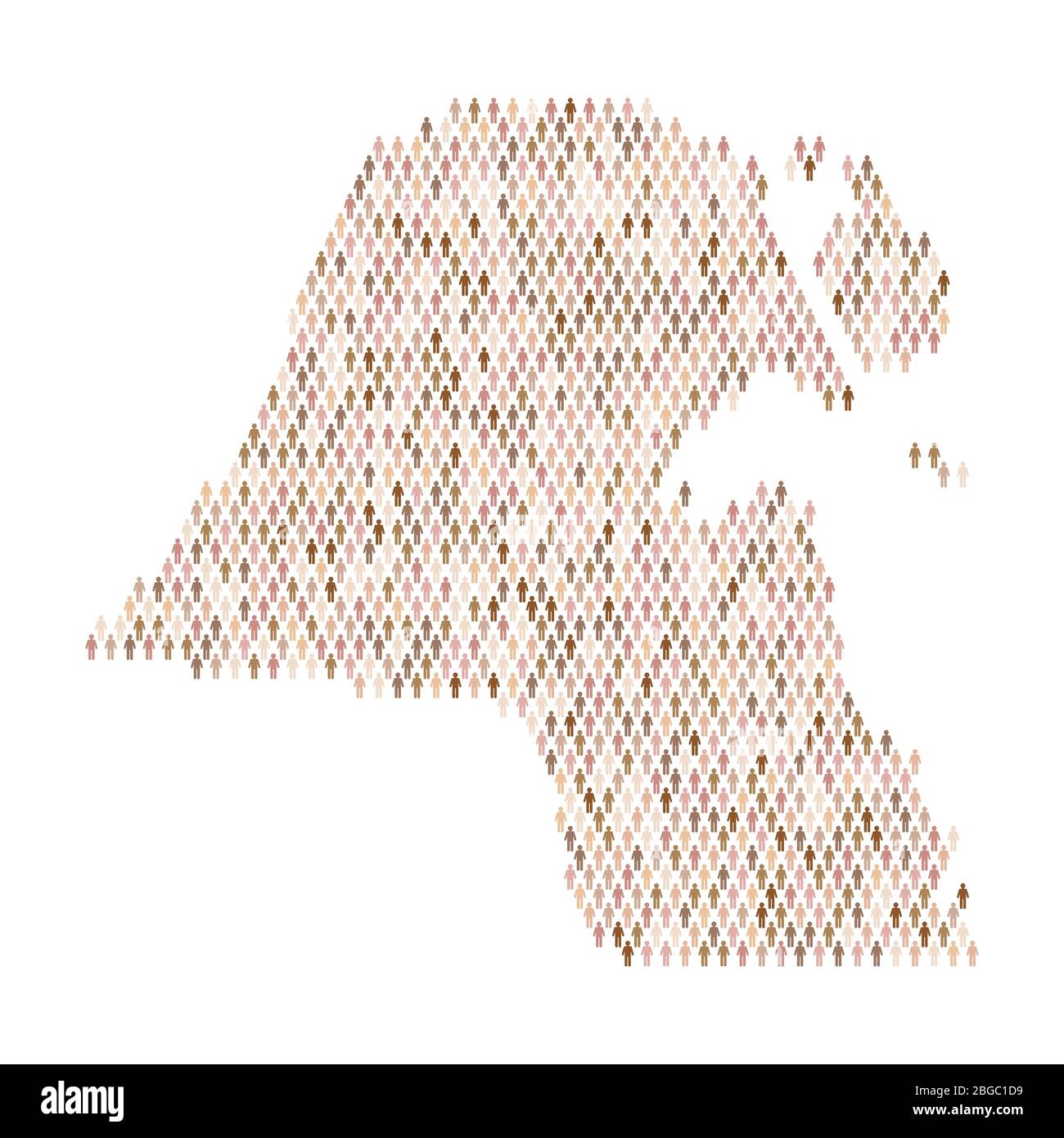 alamy

Image ID: 2BGC1D9
www.alamy.com