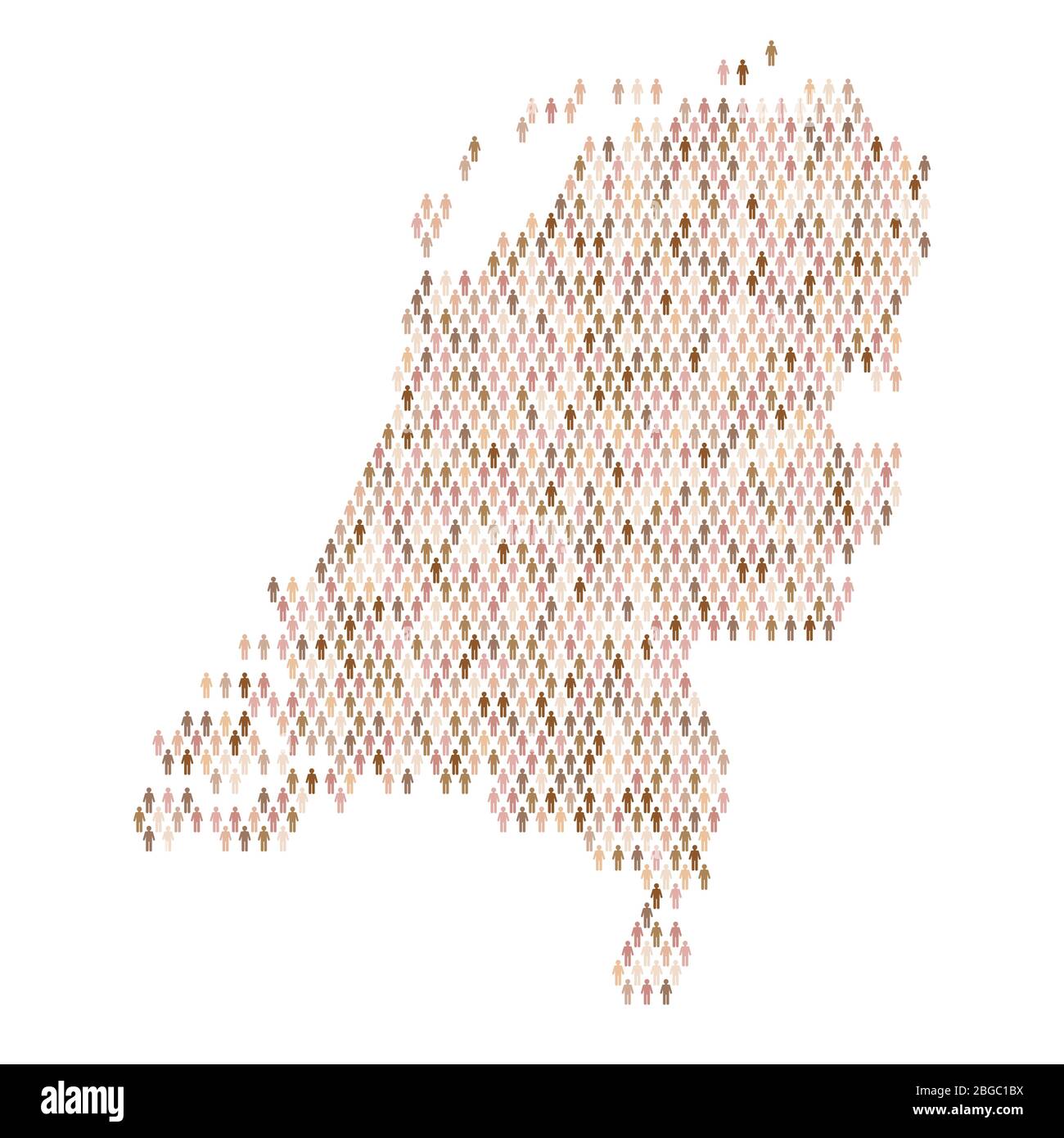 alamy

Image ID: 2BGC1BX
www.alamy.com