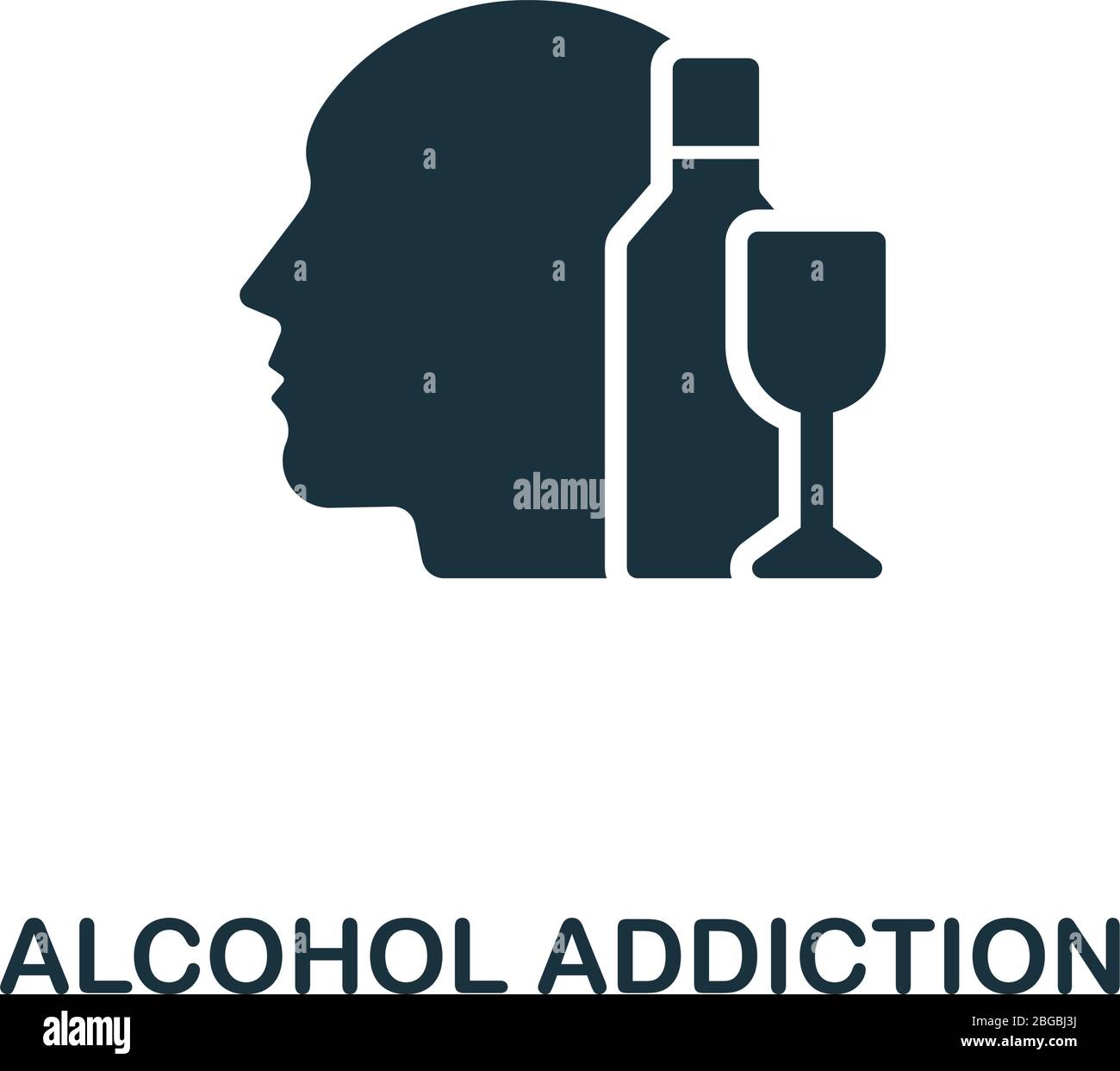 alamy

ALCOHOL ADDICTION

alamy

Image ID: 2BGBJ3J
www.alamy.com