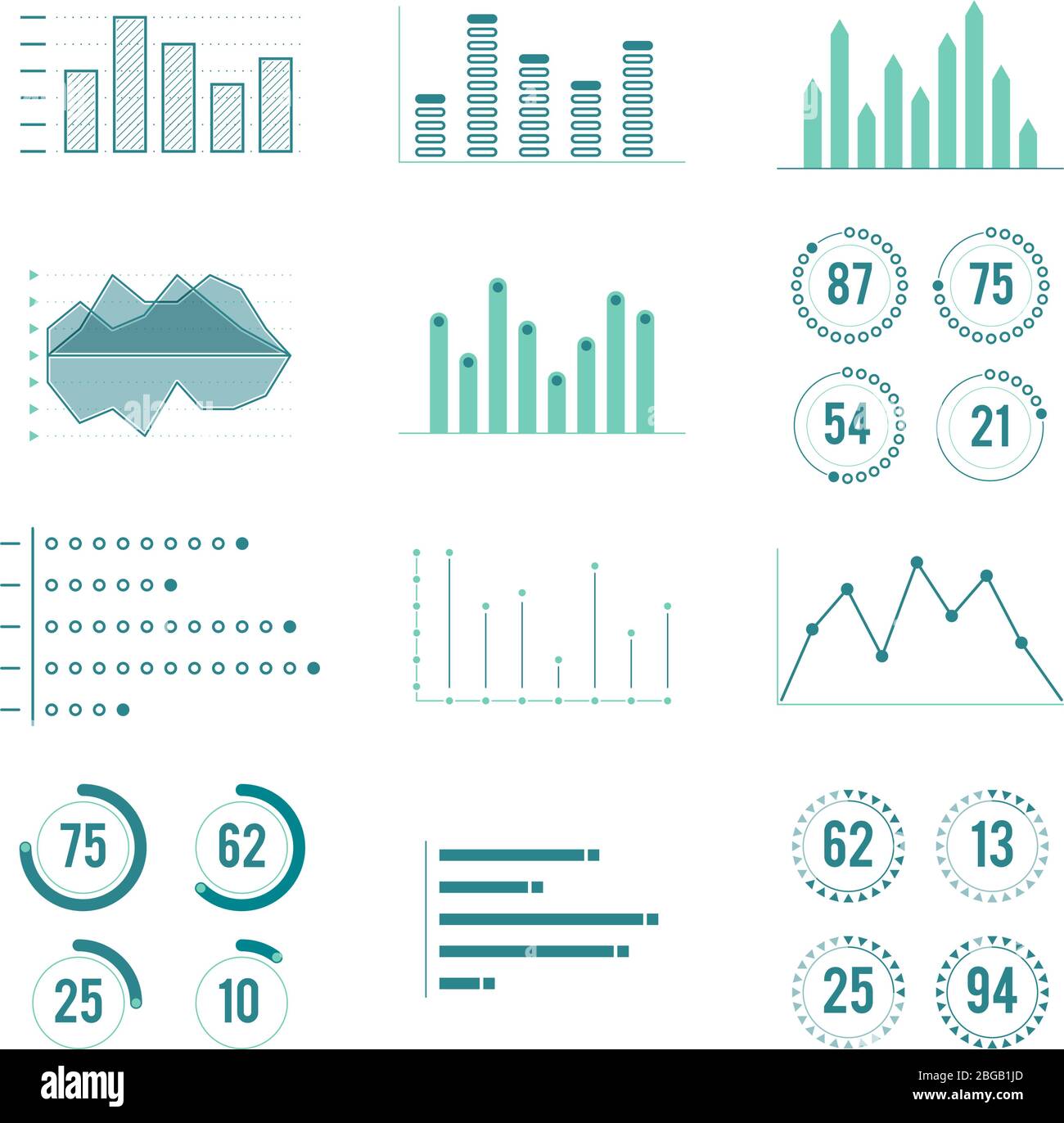 87 75
54 21

75 62
25 10

62 13
25 94

alamy

Image ID: 2BGB1JD
www.alamy.com