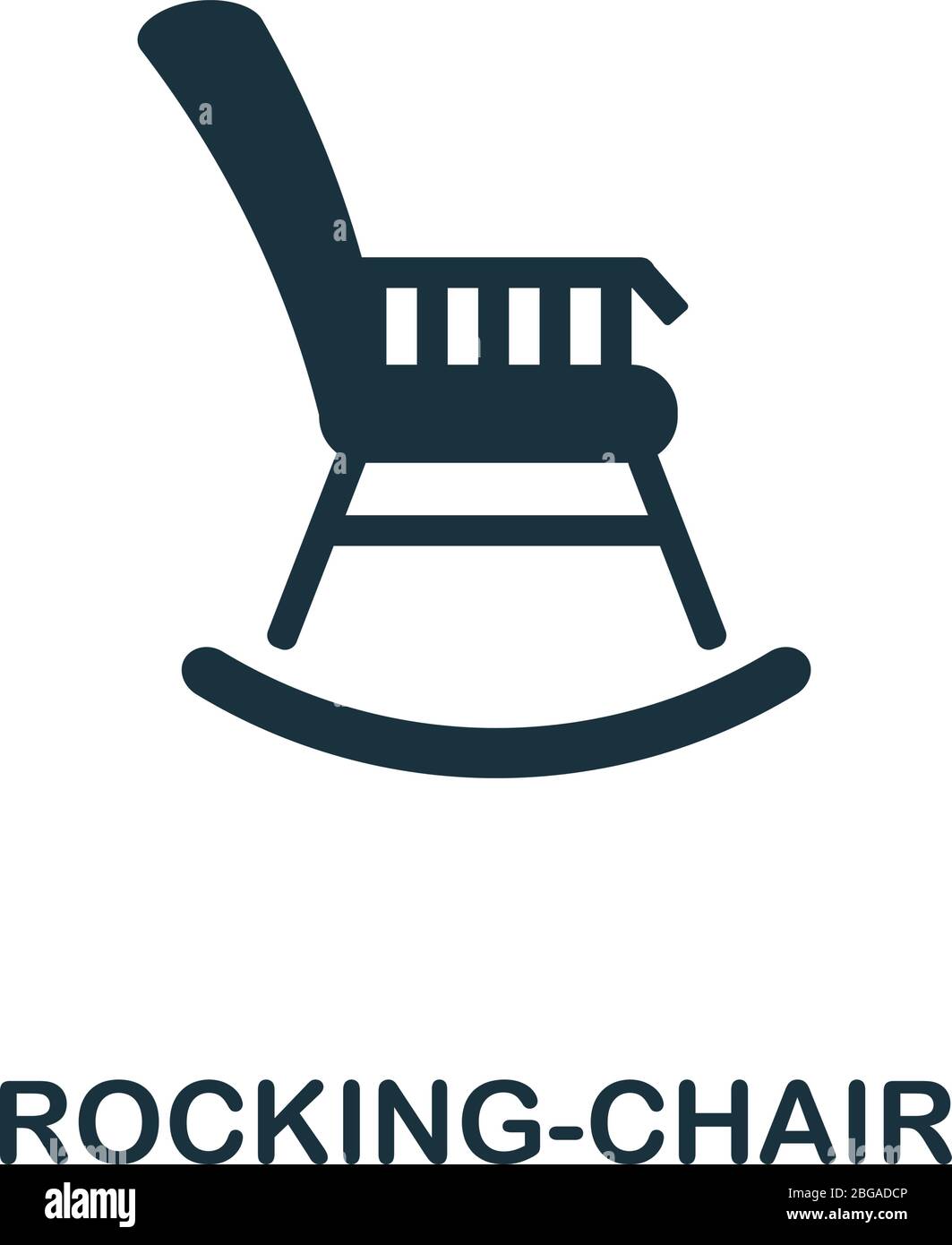 ROCKING-CHAIR

alamy

Image ID: 2BGADCP
www.alamy.com