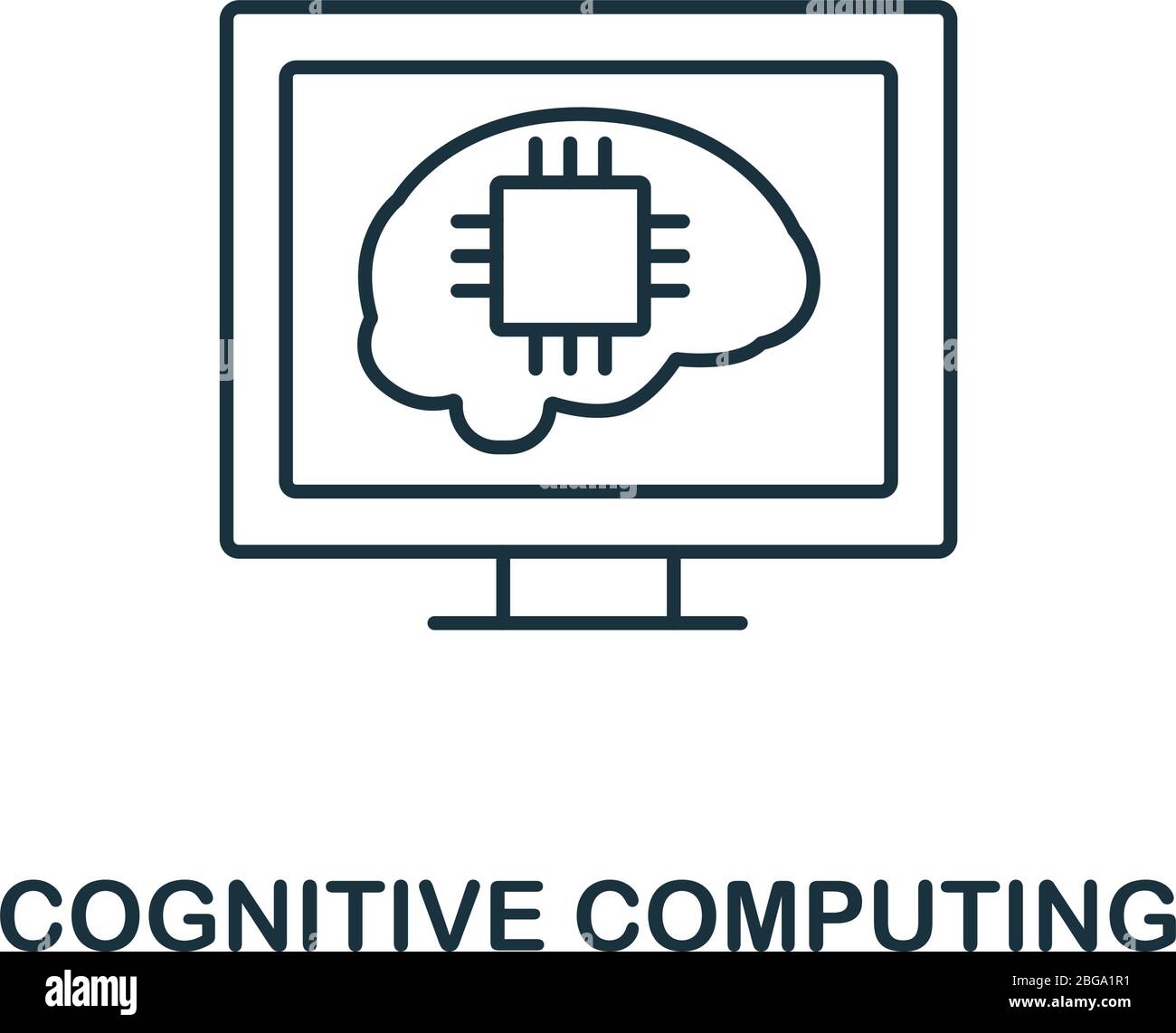 COGNITIVE COMPUTING

alamy

Image ID: 2BGA1R1
www.alamy.com