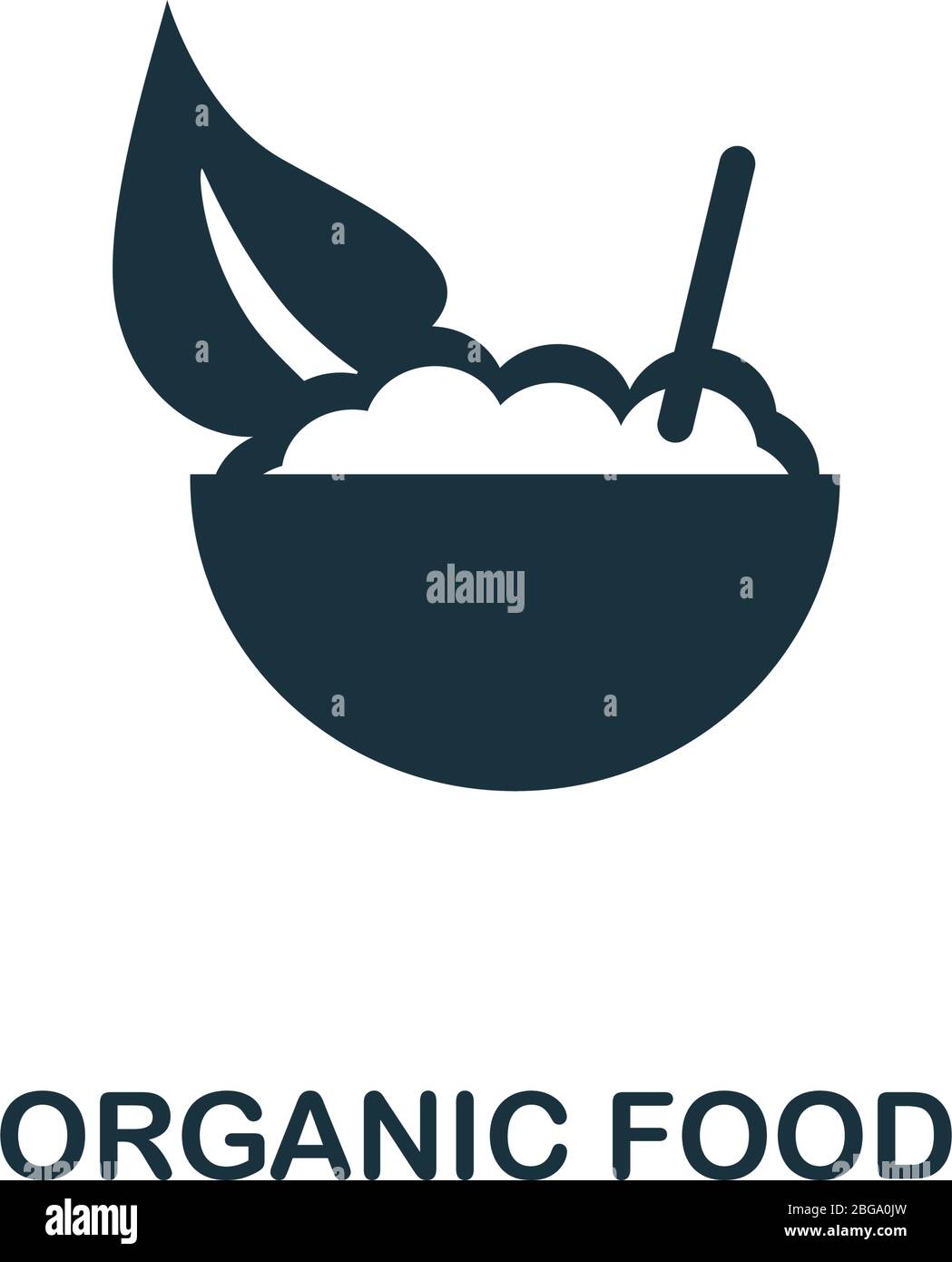 alamy

ORGANIC FOOD

alamy

Image ID: 2BGA0JW
www.alamy.com