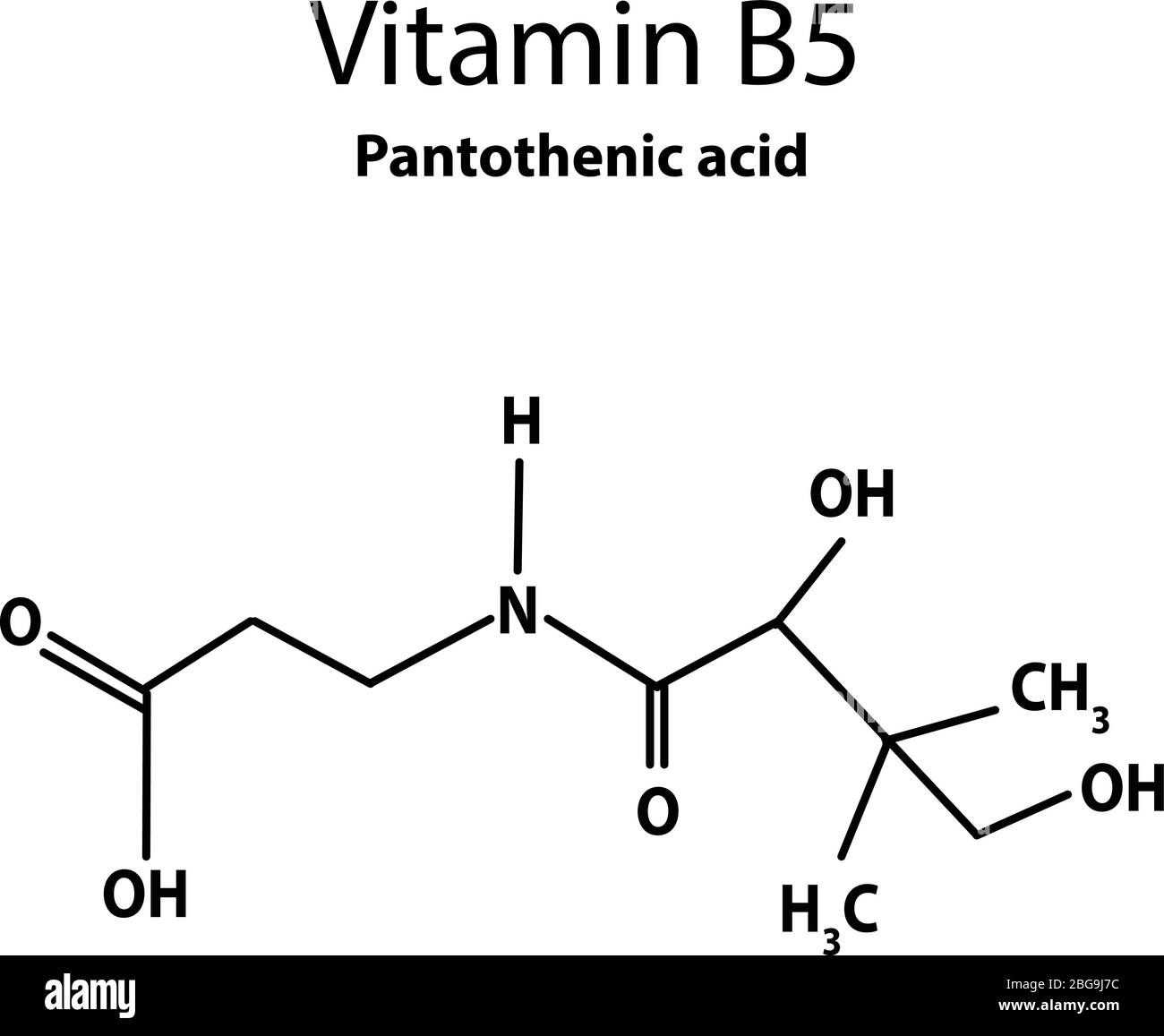 Vitamin B5

Pantothenic acid

H

OH

O

N

$CH_3$

OH

O

OH

$H_3C$

alamy

Image ID: 2BG9J7C
www.alamy.com