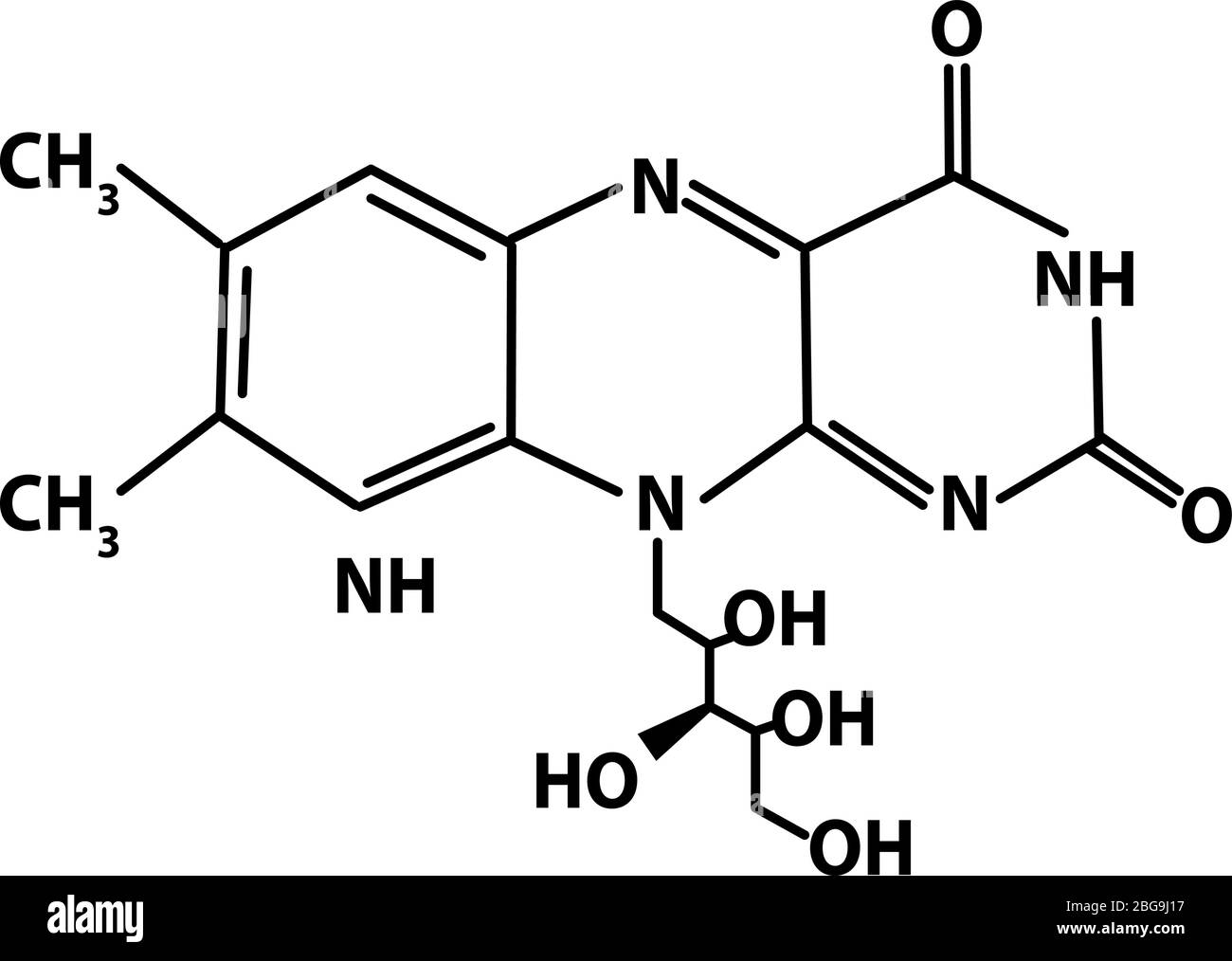 O
$CH_3$
N
NH
$CH_3$
N
N
O
NH
OH
OH
HO
OH

alamy
Image ID: 2BG9J17
www.alamy.com