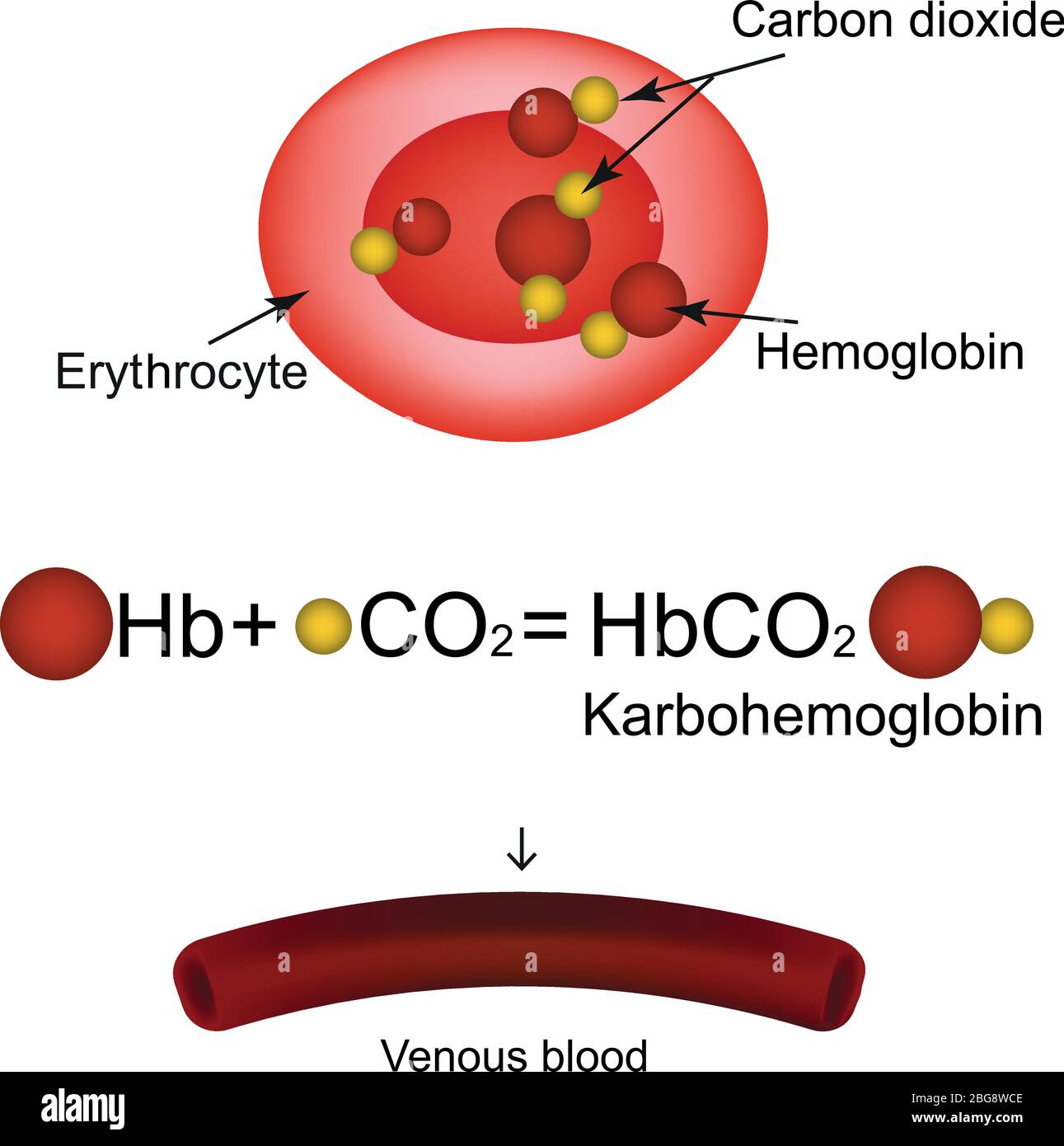 Carbon dioxide

Erythrocyte

Hemoglobin

$Hb + CO_2 = HbCO_2$

Karbohemoglobin

↓

Venous blood

alamy

Image ID: 2BG8WCE
www.alamy.com