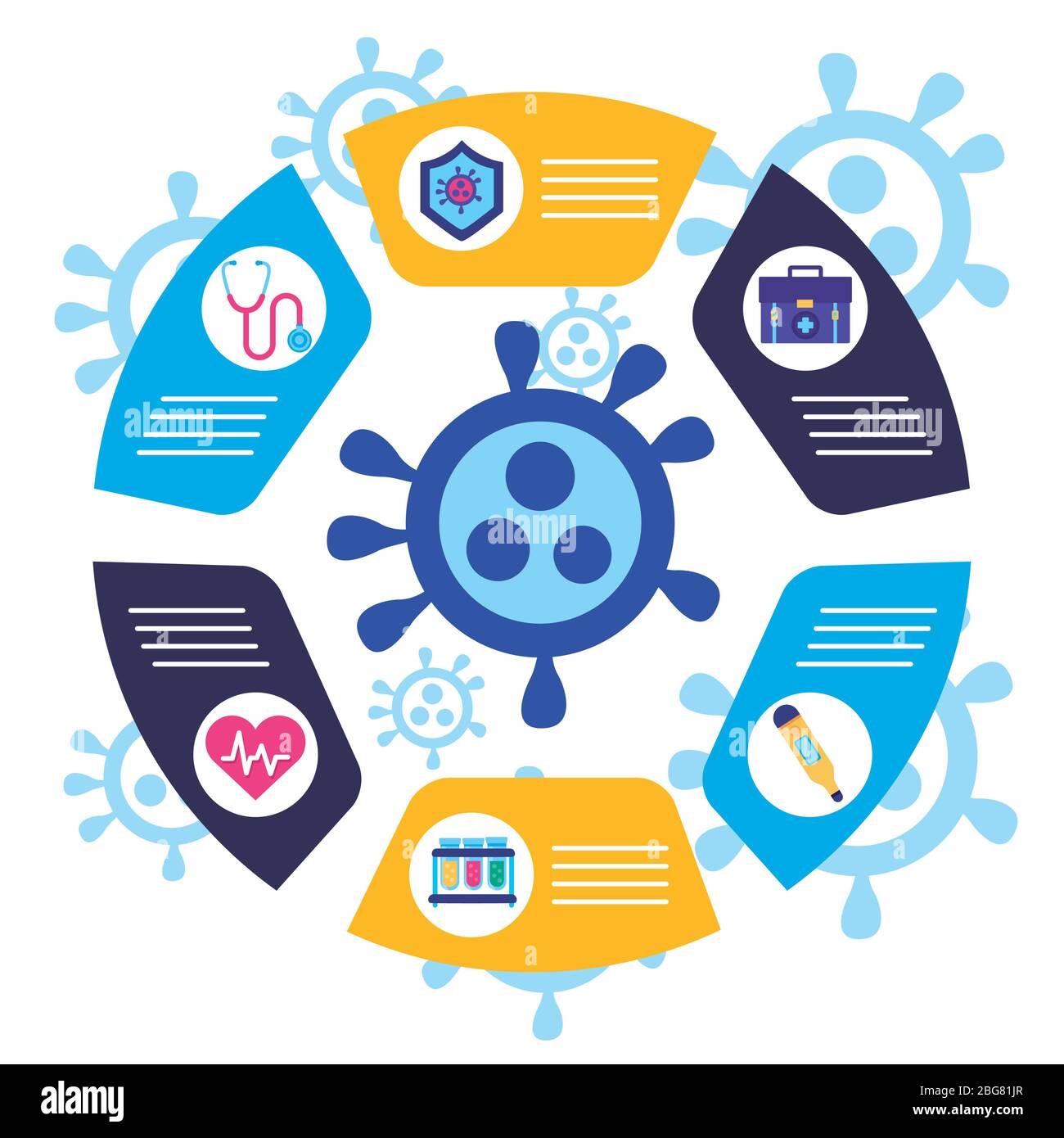 alamy

alamy

alamy

alamy

Image ID: 2BG81JR
www.alamy.com