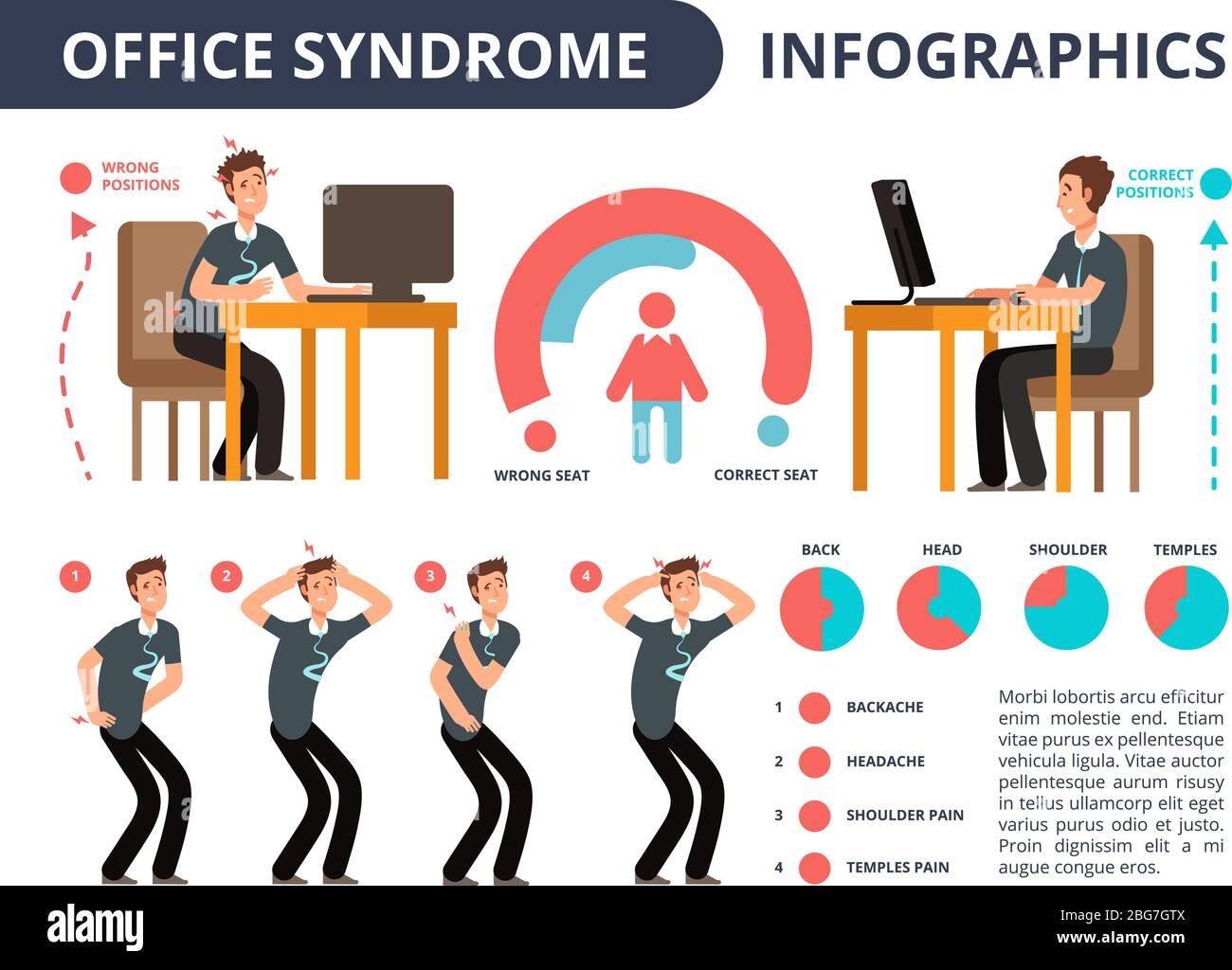 OFFICE SYNDROME INFOGRAPHICS

WRONG POSITIONS

CORRECT POSITIONS

WRONG SEAT

CORRECT SEAT

1

2

3

4

BACK

HEAD

SHOULDER

TEMPLES

1 BACKACHE

2 HEADACHE

3 SHOULDER PAIN

4 TEMPLES PAIN

Morbi lobortis arcu efficitur enim molestie end. Etiam vitae purus ex pellentesque vehicula ligula. Vitae auctor pellentesque aurum risusy in tellus ullamcorp elit eget varius purus odio et justo. Proin dignissim elit a mi augue congue eros.

alamy

Image ID: 2BG7GTX
www.alamy.com