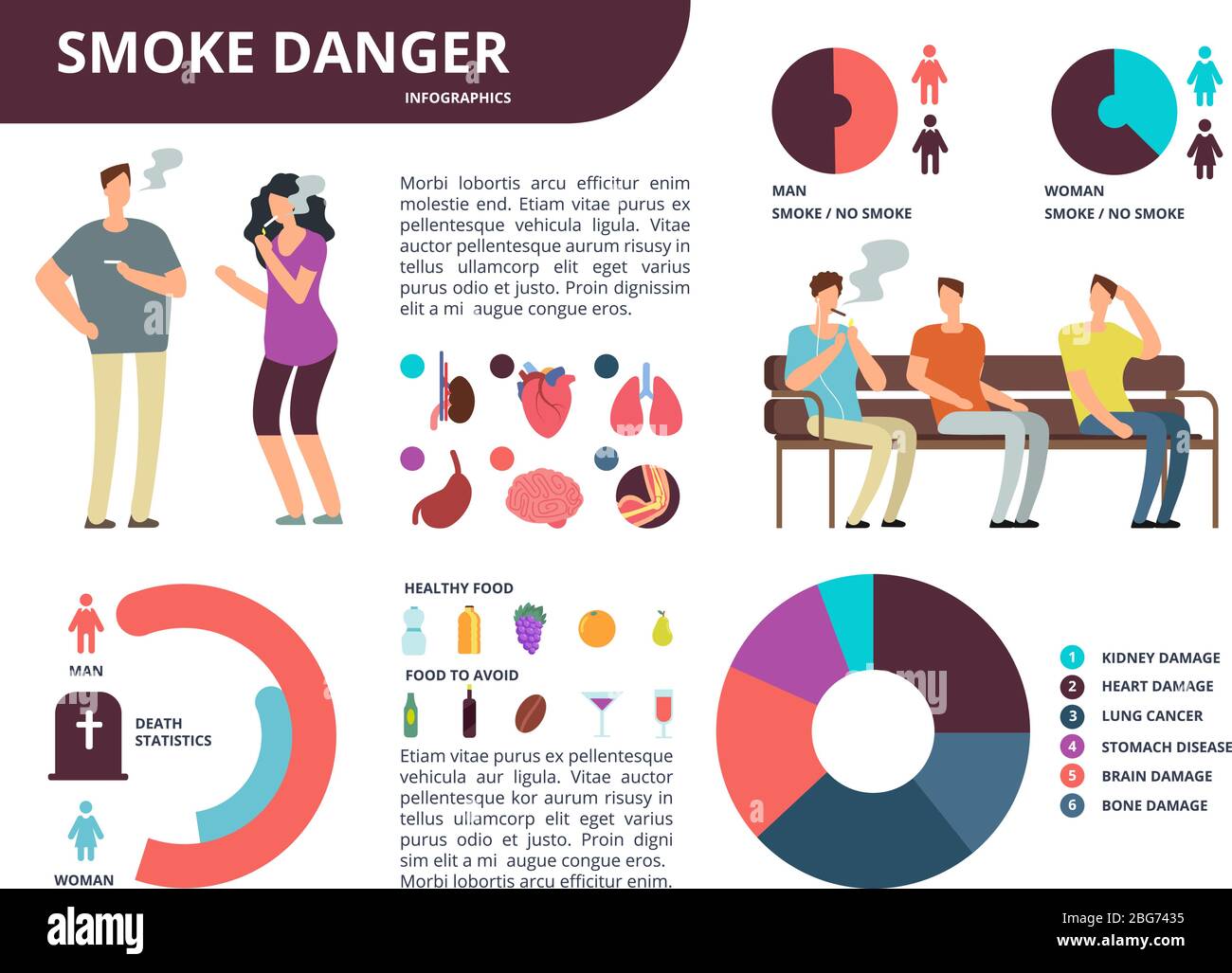 SMOKE DANGER
INFOGRAPHICS

Morbi lobortis arcu efficitur enim molestie end. Etiam vitae purus ex pellentesque vehicula ligula. Vitae auctor pellentesque aurum risusy in tellus ullamcorp elit eget varius purus odio et justo. Proin dignissim elit a mi augue congue eros.

MAN
SMOKE / NO SMOKE

WOMAN
SMOKE / NO SMOKE

MAN
DEATH STATISTICS
WOMAN

HEALTHY FOOD
FOOD TO AVOID

Etiam vitae purus ex pellentesque vehicula aur ligula. Vitae auctor pellentesque kor aurum risusy in tellus ullamcorp elit eget varius purus odio et justo. Proin digni sim elit a mi augue congue eros. Morbi lobortis arcu efficitur enim.

1 KIDNEY DAMAGE
2 HEART DAMAGE
3 LUNG CANCER
4 STOMACH DISEASE
5 BRAIN DAMAGE
6 BONE DAMAGE

alamy
Image ID: 2BG7435
www.alamy.com