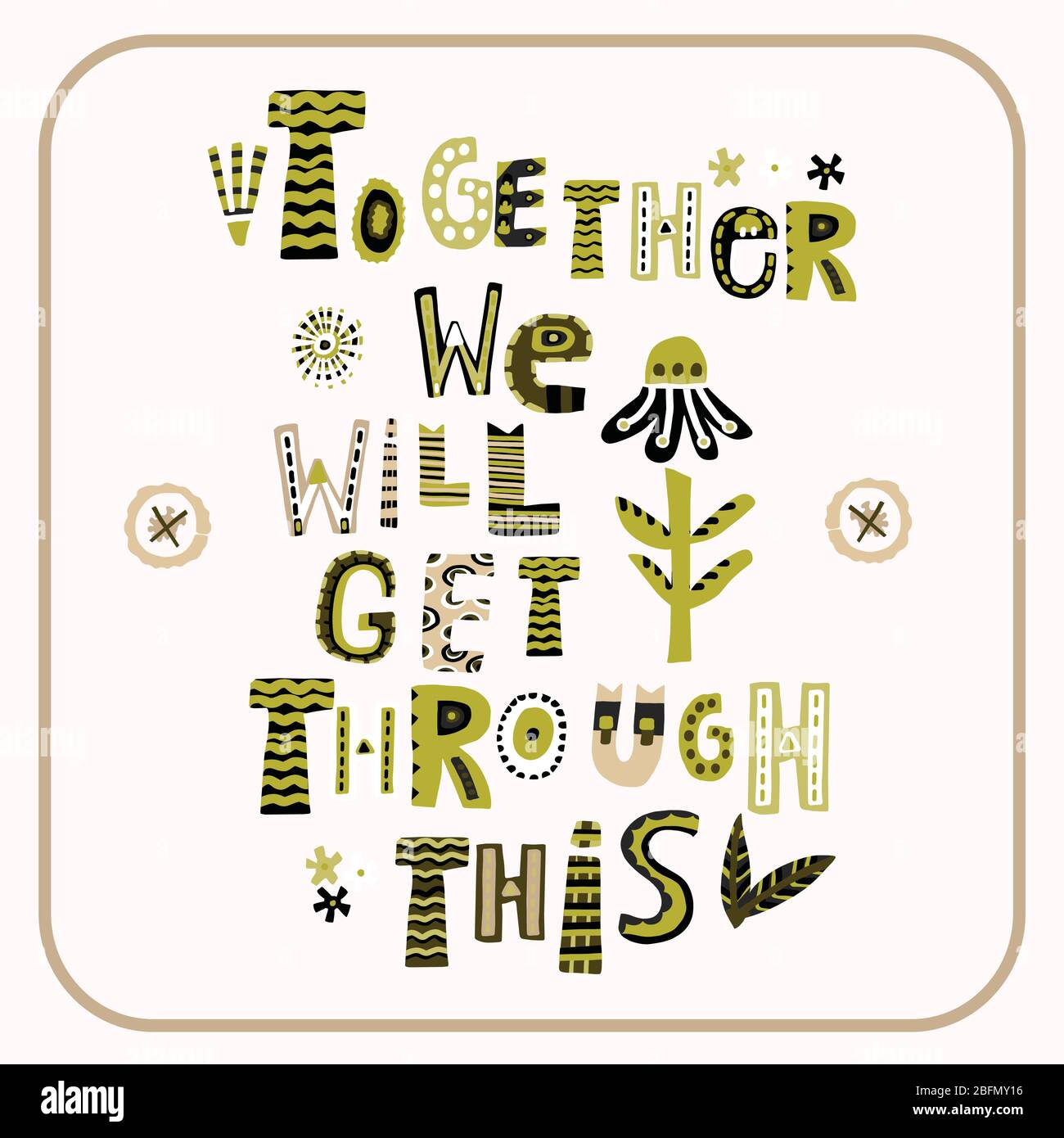 TOGETHER
WE
WILL
GET
THROUGH
THIS

alamy

Image ID: 2BFMY16
www.alamy.com