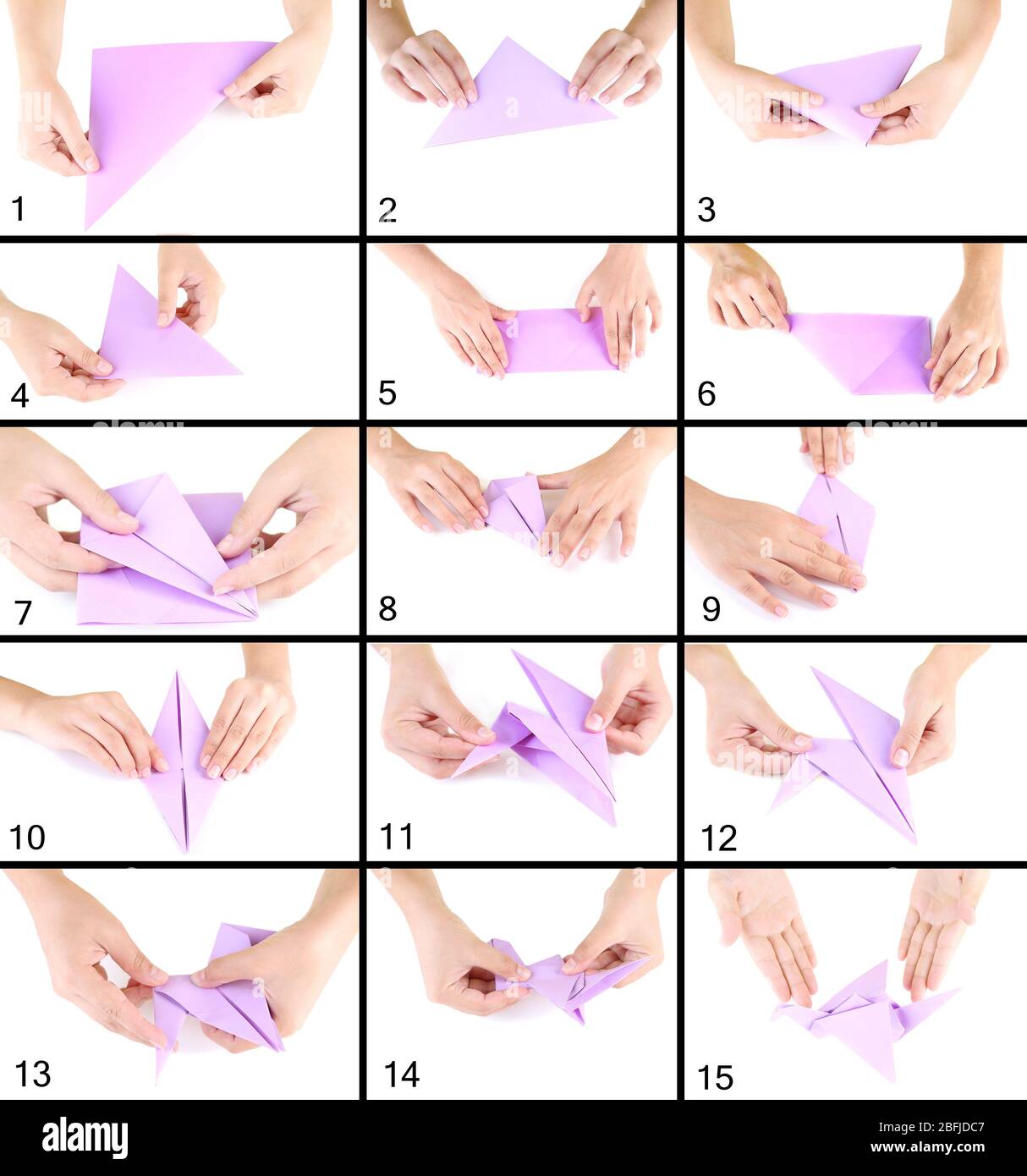 1
2
3
4
5
6
7
8
9
10
11
12
13
14
15

alamy

Image ID: 2BFJDC7
www.alamy.com