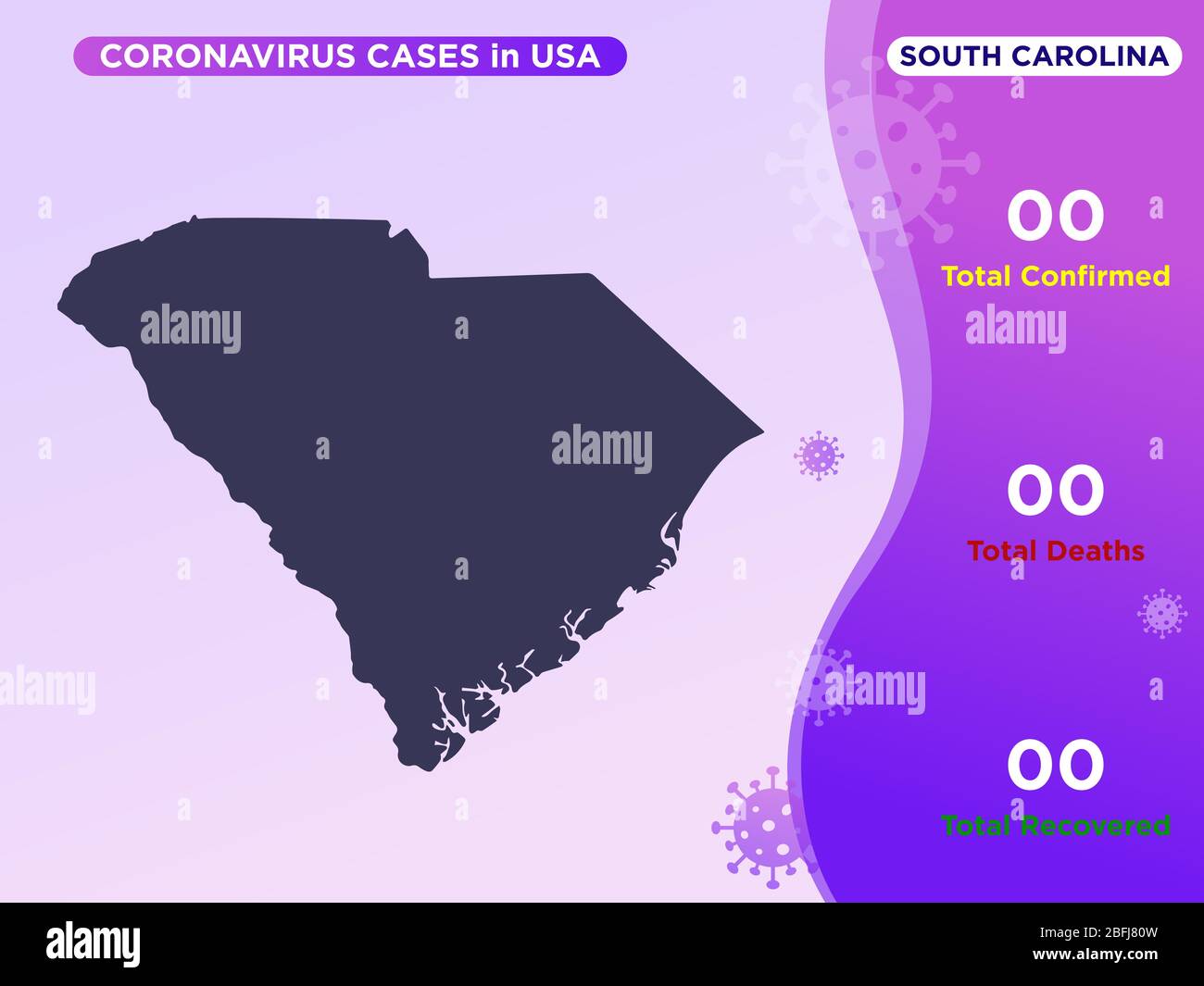 CORONAVIRUS CASES in USA

SOUTH CAROLINA

00
Total Confirmed

00
Total Deaths

00
Total Recovered

alamy

alamy

alamy

alamy

alamy

alamy

Image ID: 2BFJ80W
www.alamy.com