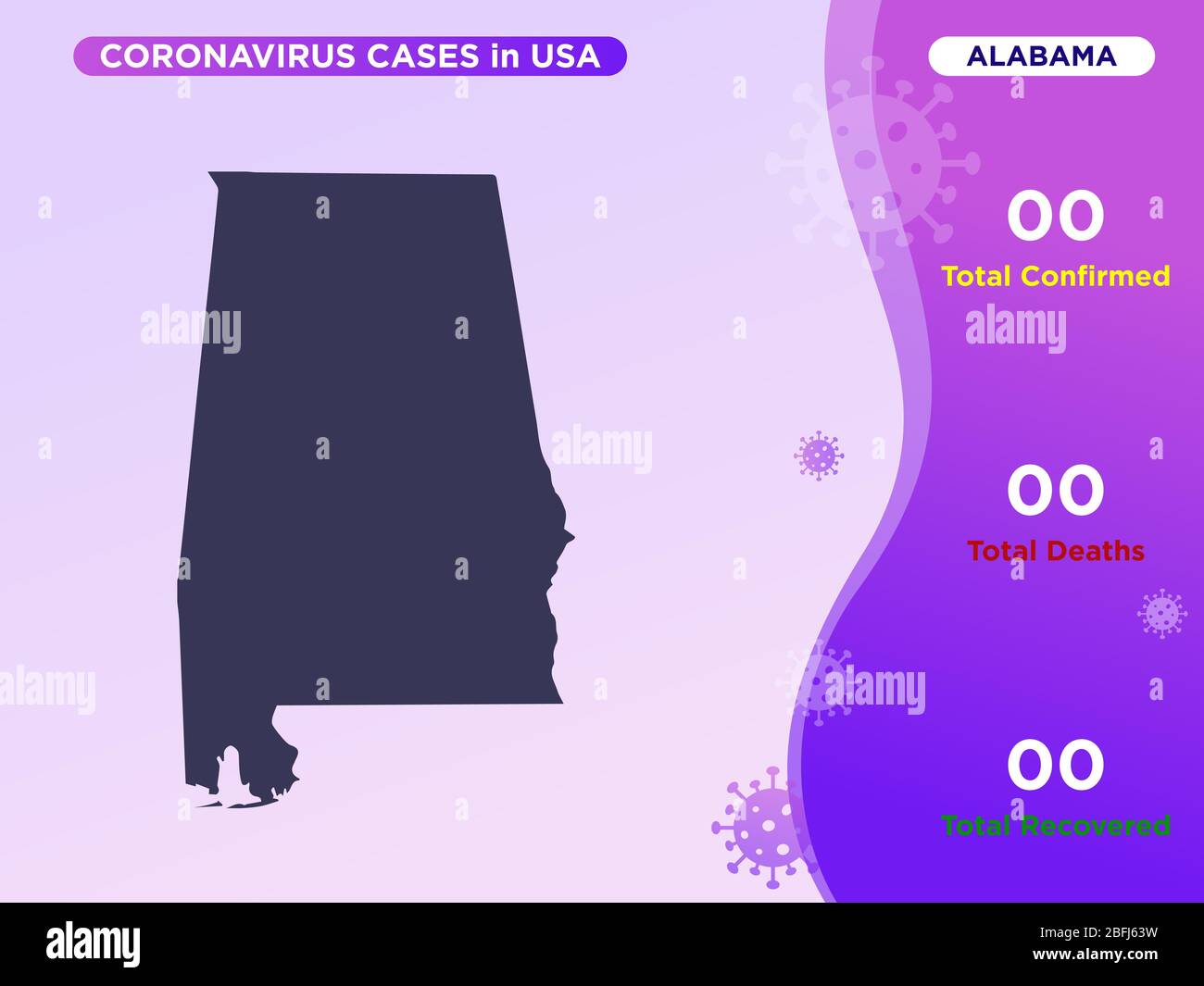 CORONAVIRUS CASES in USA

ALABAMA

00
Total Confirmed

00
Total Deaths

00
Total Recovered

alamy

alamy

alamy

alamy

alamy

alamy

Image ID: 2BFJ63W
www.alamy.com