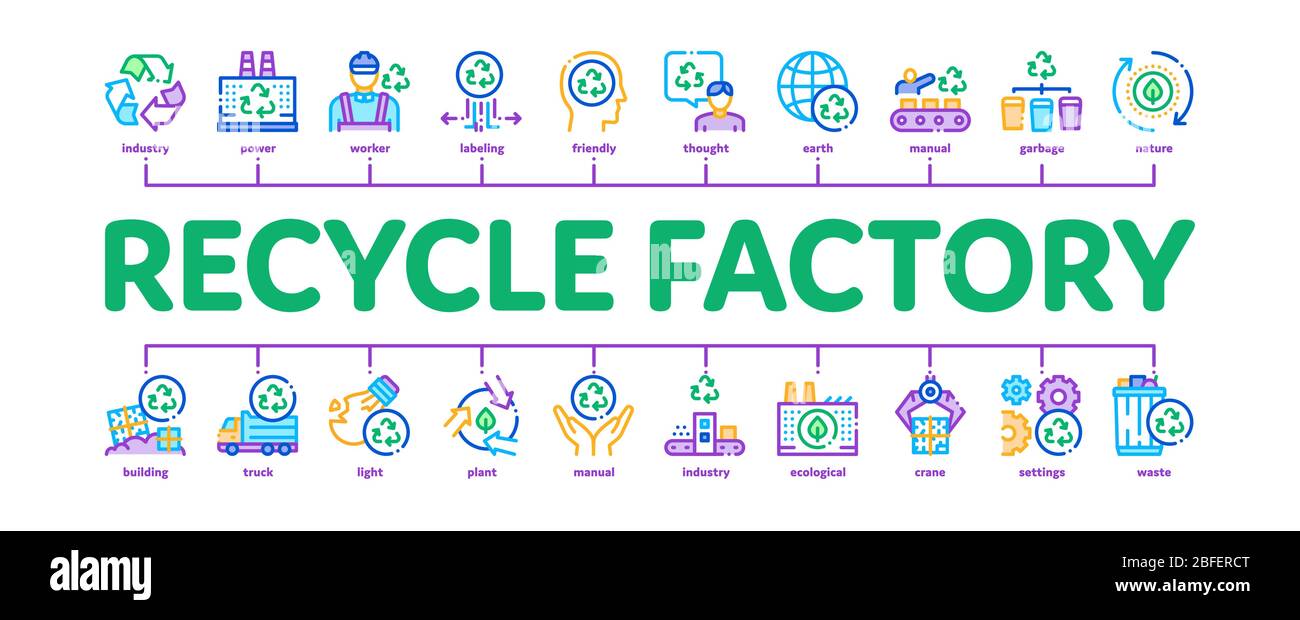 industry power worker labeling friendly thought earth manual garbage nature

RECYCLE FACTORY

building truck light plant manual industry ecological crane settings waste

alamy

Image ID: 2BFERCT
www.alamy.com