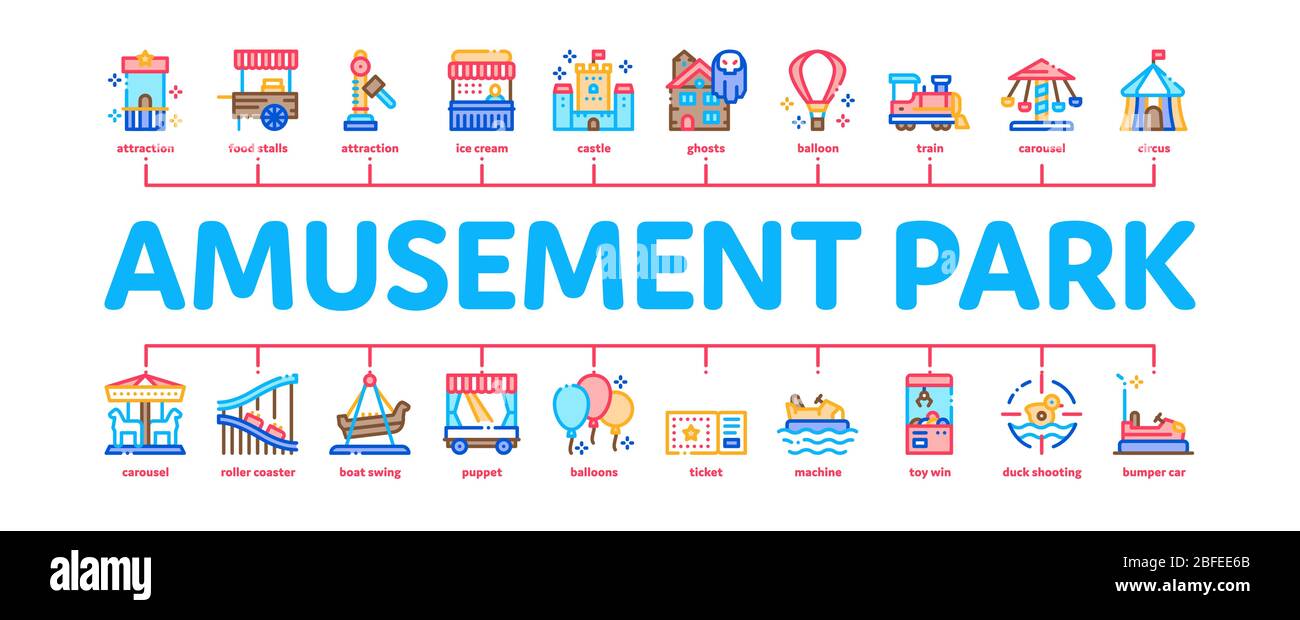 attraction food stalls attraction ice cream castle ghosts balloon train carousel circus

AMUSEMENT PARK

carousel roller coaster boat swing puppet balloons ticket machine toy win duck shooting bumper car

alamy

Image ID: 2BFEE6B
www.alamy.com