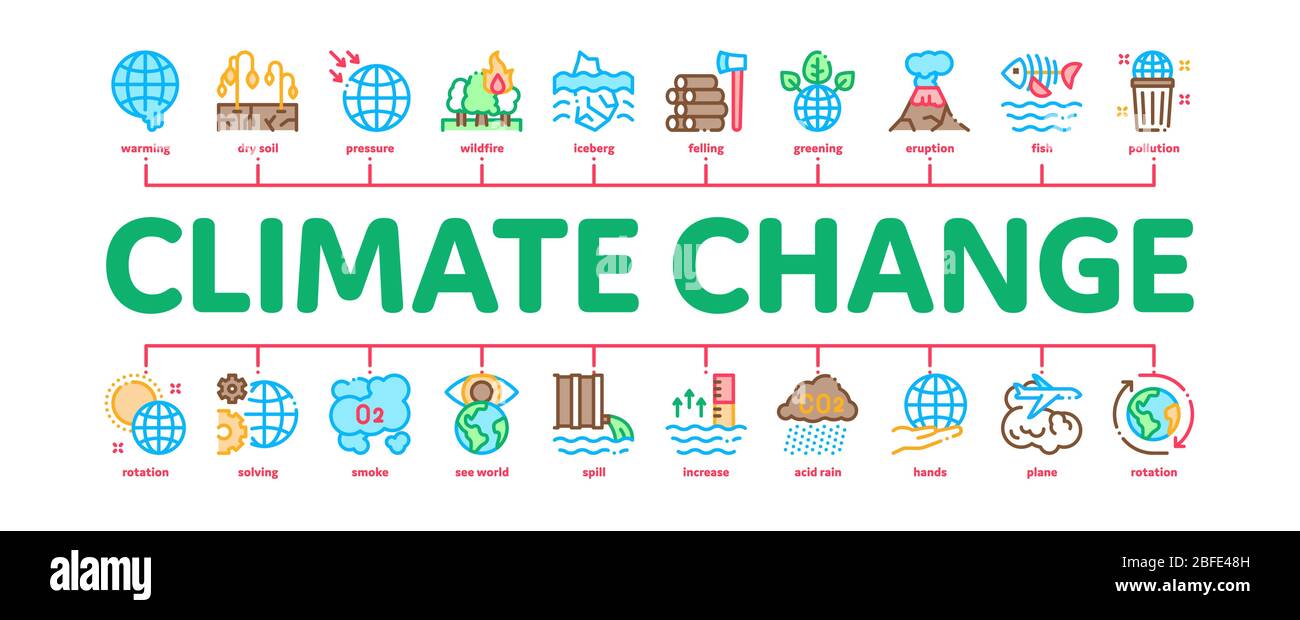 warming dry soil pressure wildfire iceberg felling greening eruption fish pollution

CLIMATE CHANGE

O2

CO2

rotation solving smoke see world spill increase acid rain hands plane rotation

alamy

Image ID: 2BFE48H
www.alamy.com