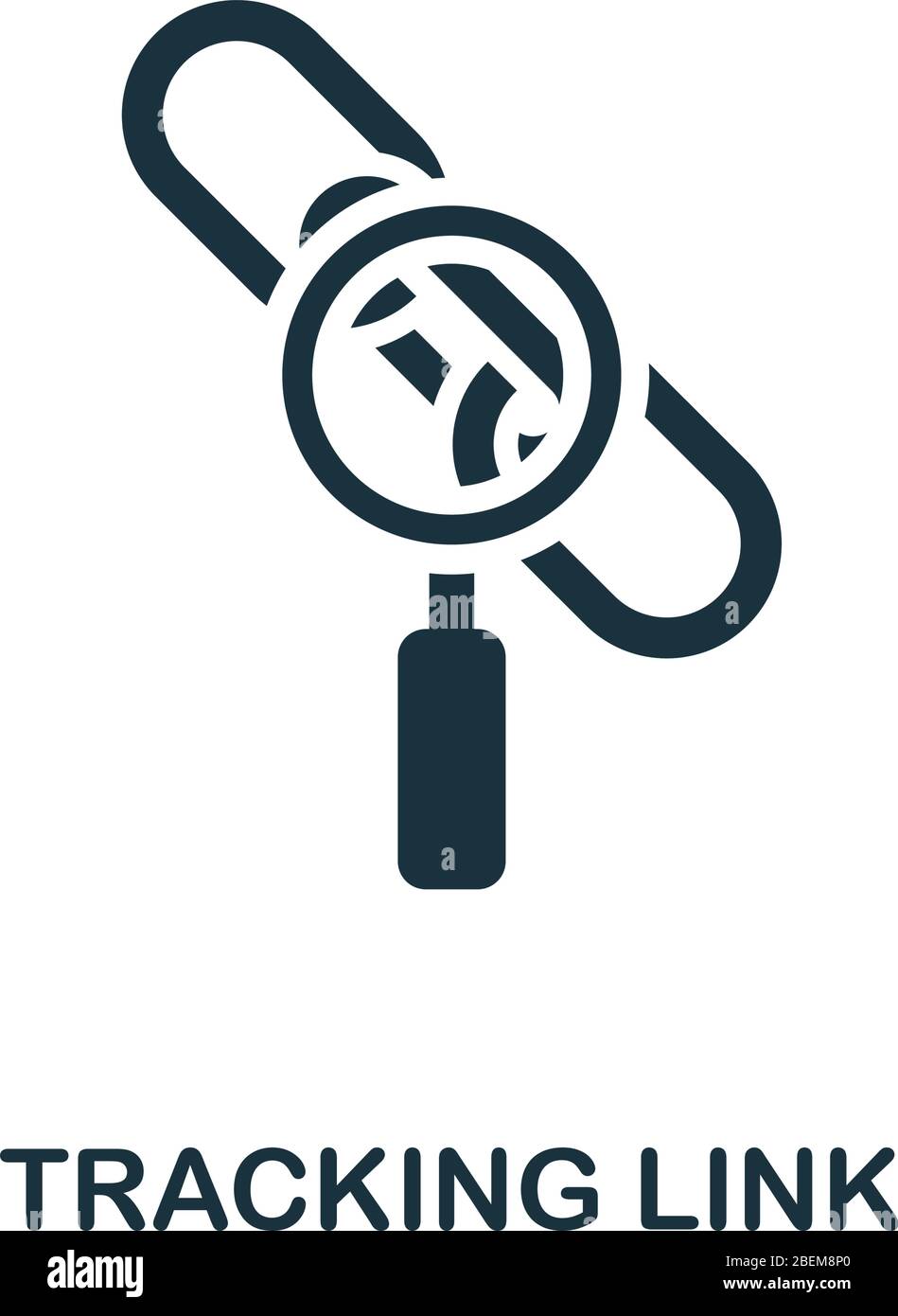 TRACKING LINK

alamy

Image ID: 2BEM8P0
www.alamy.com