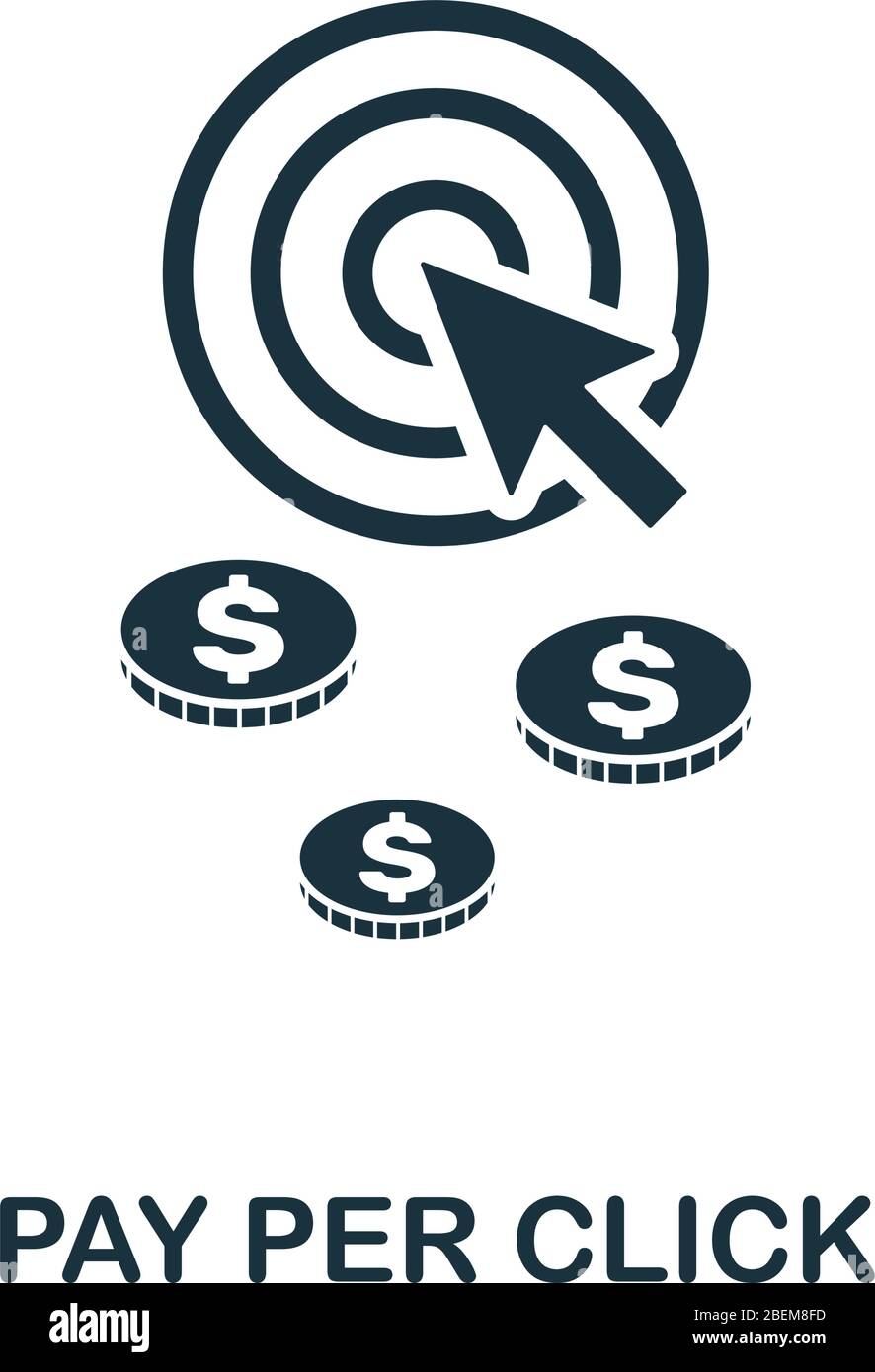 $
$
$

PAY PER CLICK

alamy

Image ID: 2BEM8FD
www.alamy.com