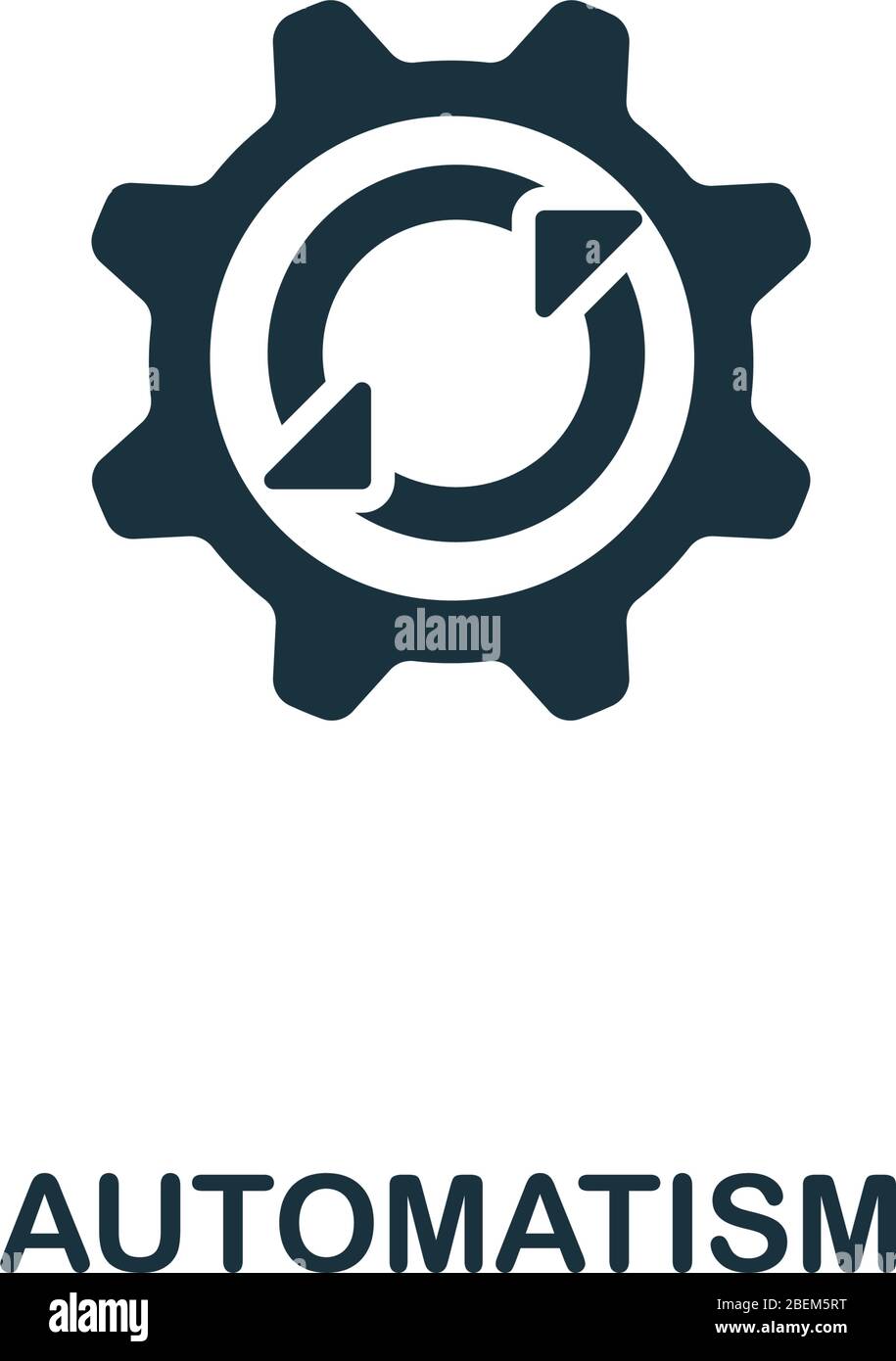 alamy

AUTOMATISM

alamy

Image ID: 2BEM5RT
www.alamy.com