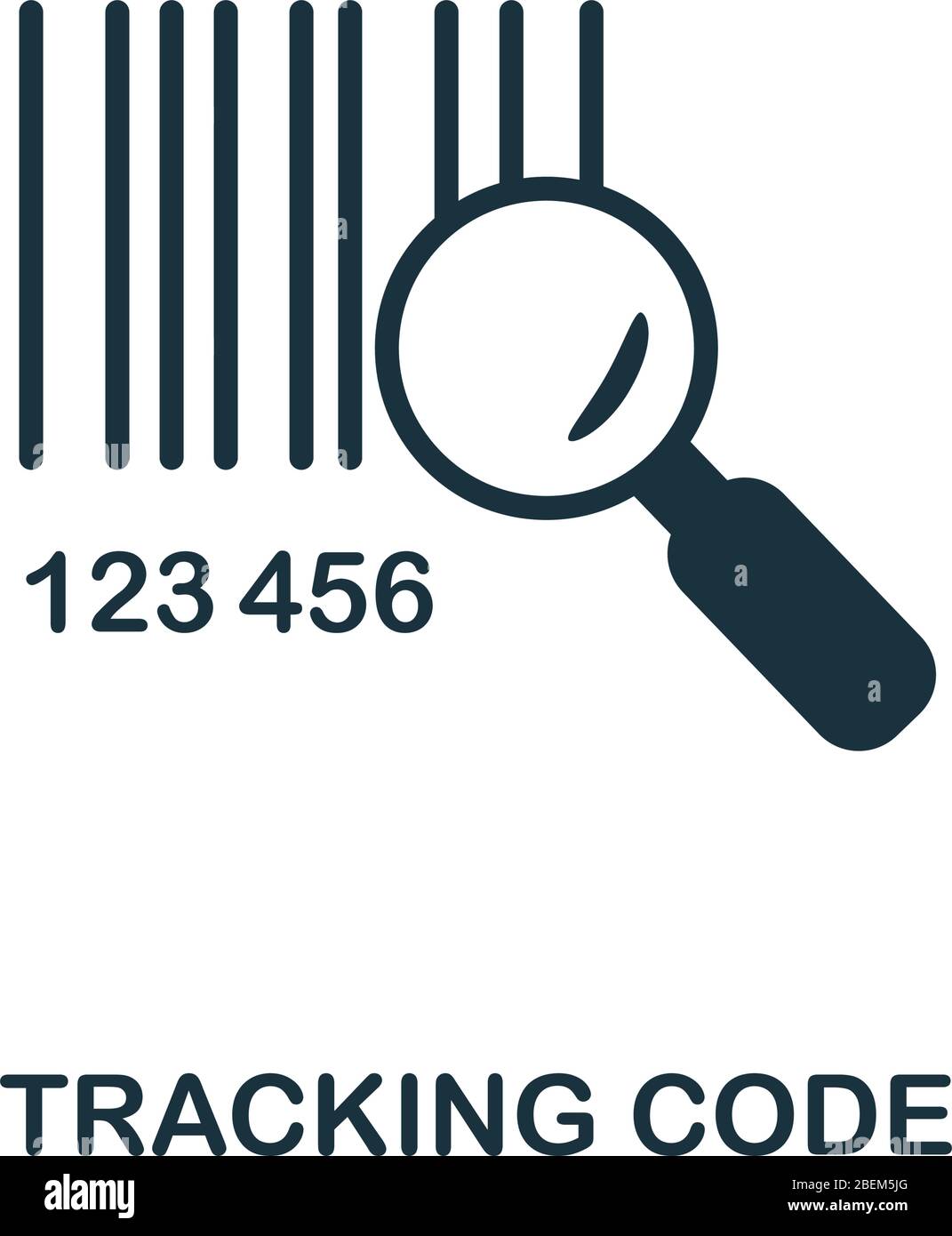 123 456

TRACKING CODE

alamy

Image ID: 2BEM5JG
www.alamy.com