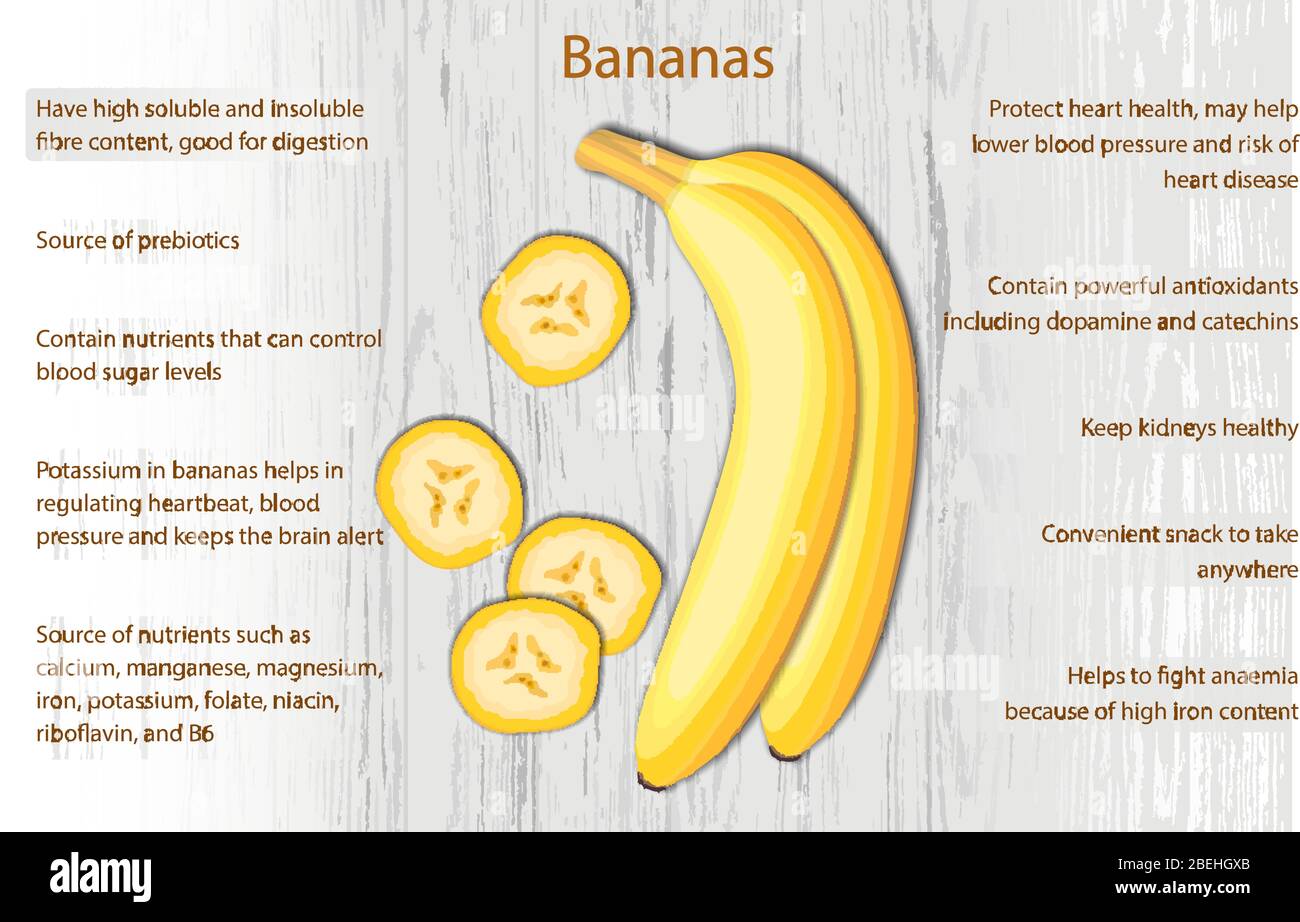 Bananas

Have high soluble and insoluble fibre content, good for digestion

Source of prebiotics

Contain nutrients that can control blood sugar levels

Potassium in bananas helps in regulating heartbeat, blood pressure and keeps the brain alert

Source of nutrients such as calcium, manganese, magnesium, iron, potassium, folate, niacin, riboflavin, and B6

Protect heart health, may help lower blood pressure and risk of heart disease

Contain powerful antioxidants including dopamine and catechins

Keep kidneys healthy

Convenient snack to take anywhere

Helps to fight anaemia because of high iron content

alamy

alamy

alamy

Image ID: 2BEHGXB
www.alamy.com