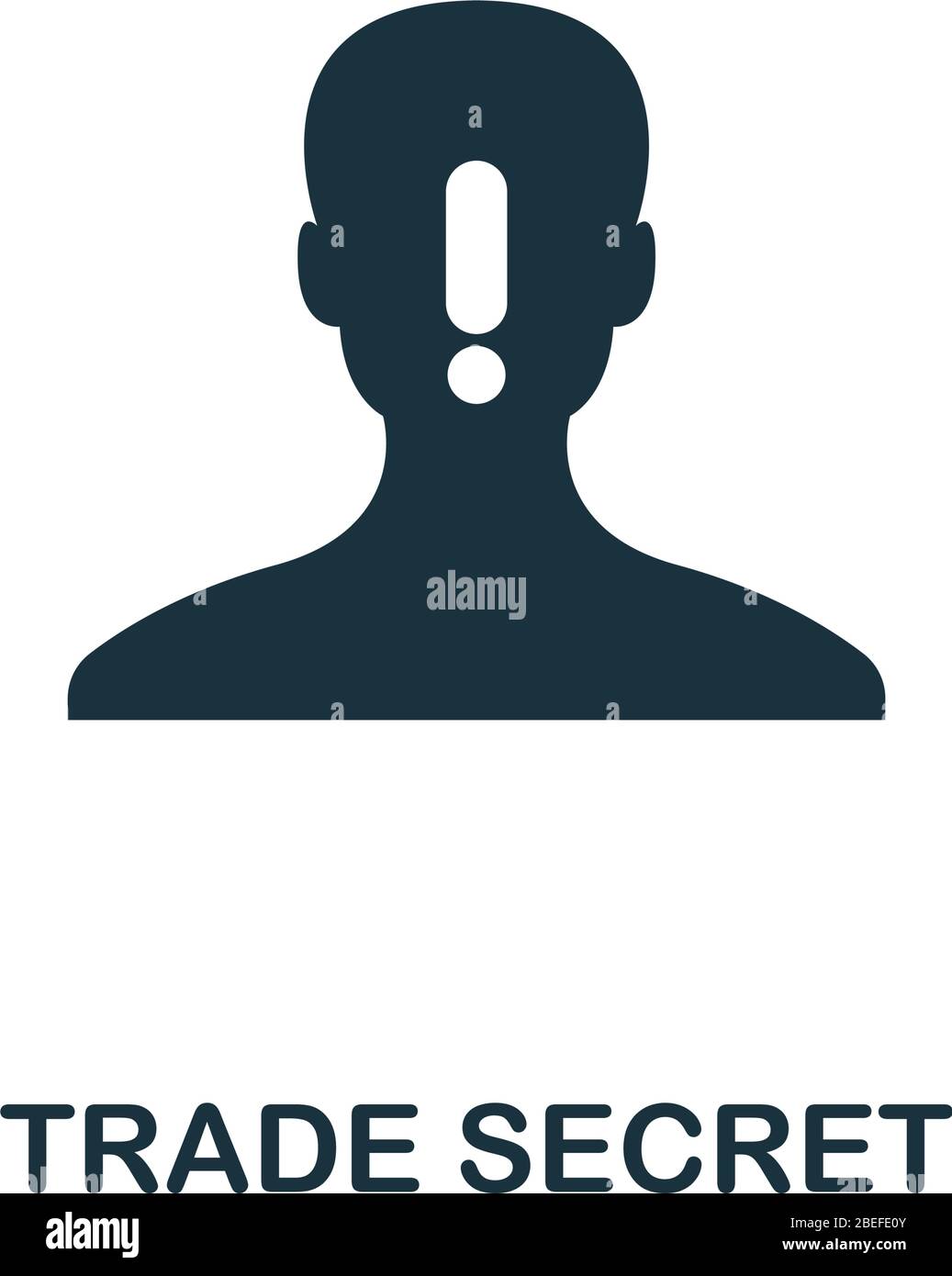 alamy

TRADE SECRET

alamy

Image ID: 2BEFE0Y
www.alamy.com