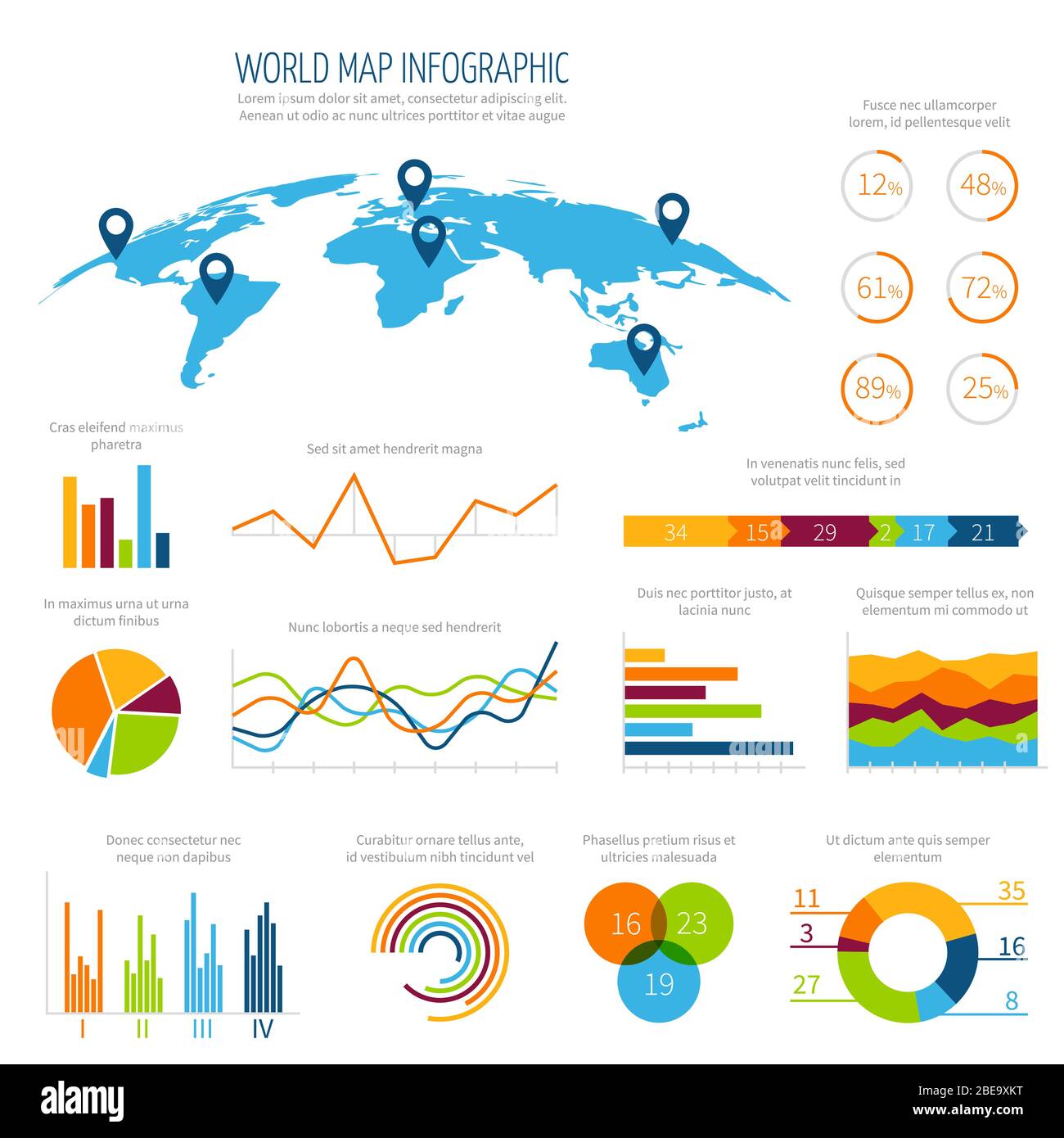 WORLD MAP INFOGRAPHIC
Lorem ipsum dolor sit amet, consectetur adipiscing elit. Aenean ut odio ac nunc ultrices porttitor et vitae augue

Fusce nec ullamcorper lorem, id pellentesque velit

12%
48%
61%
72%
89%
25%

Cras eleifend maximus pharetra

Sed sit amet hendrerit magna

In venenatis nunc felis, sed volutpat velit tincidunt in

34 15 29 2 17 21

In maximus urna ut urna dictum finibus

Nunc lobortis a neque sed hendrerit

Duis nec porttitor justo, at lacinia nunc

Quisque semper tellus ex, non elementum mi commodo ut

Donec consectetur nec neque non dapibus

I II III IV

Curabitur ornare tellus ante, id vestibulum nibh tincidunt vel

Phasellus pretium risus et ultricies malesuada

16 23 19

Ut dictum ante quis semper elementum

11
3
27
35
16
8

alamy
Image ID: 2BE9XKT
www.alamy.com