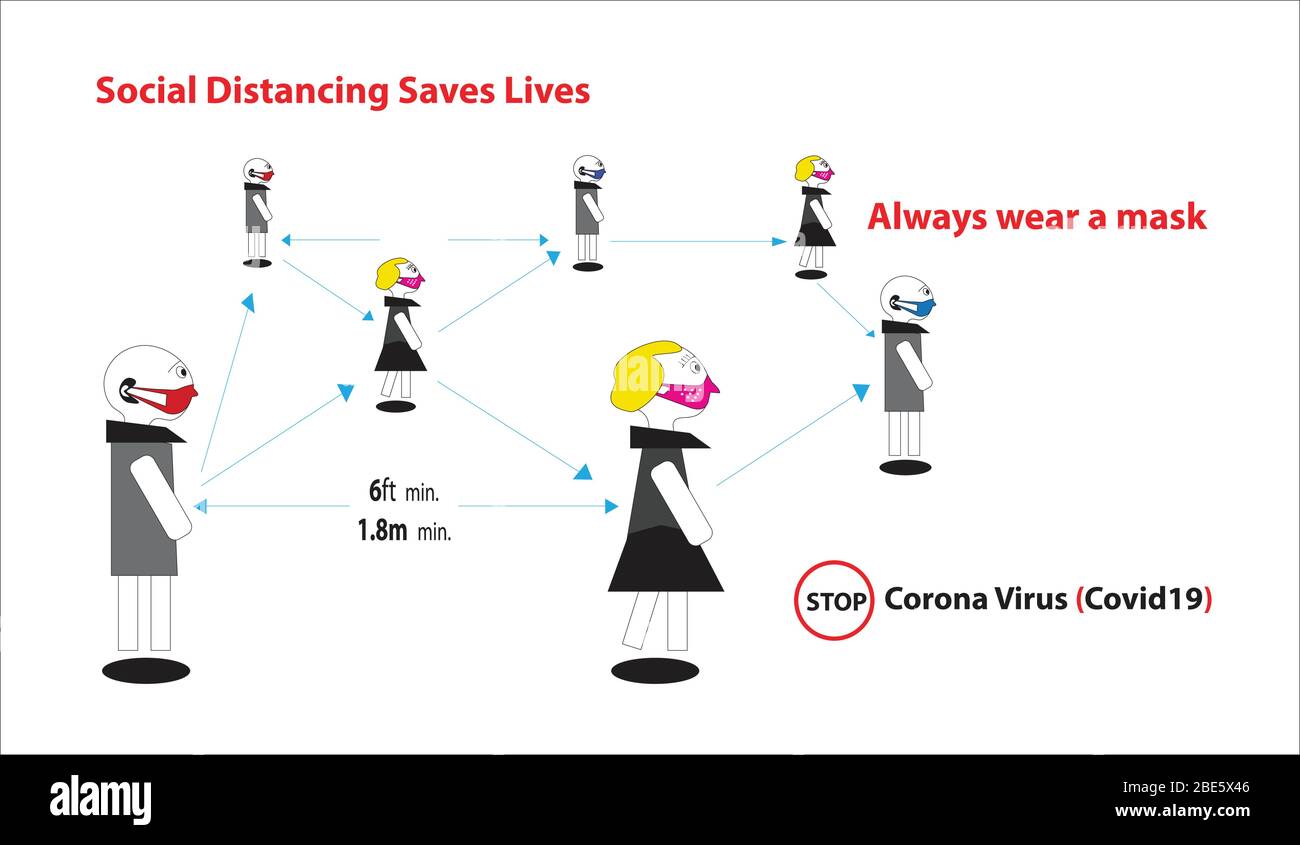 Social Distancing Saves Lives

Always wear a mask

6ft min.
1.8m min.

STOP Corona Virus (Covid19)

alamy

Image ID: 2BE5X46
www.alamy.com