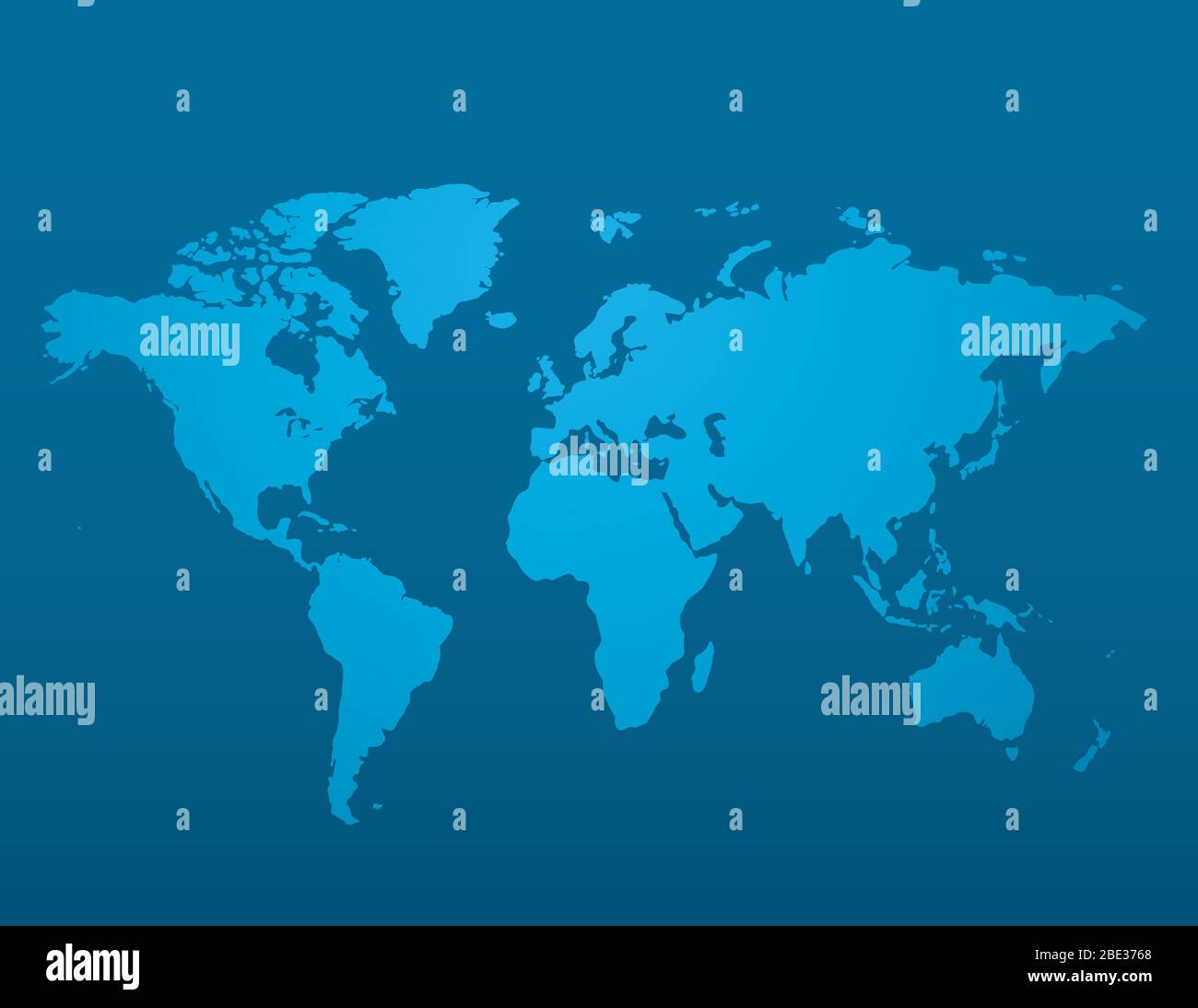 alamy
alamy
alamy
alamy
alamy

alamy

Image ID: 2BE3768
www.alamy.com