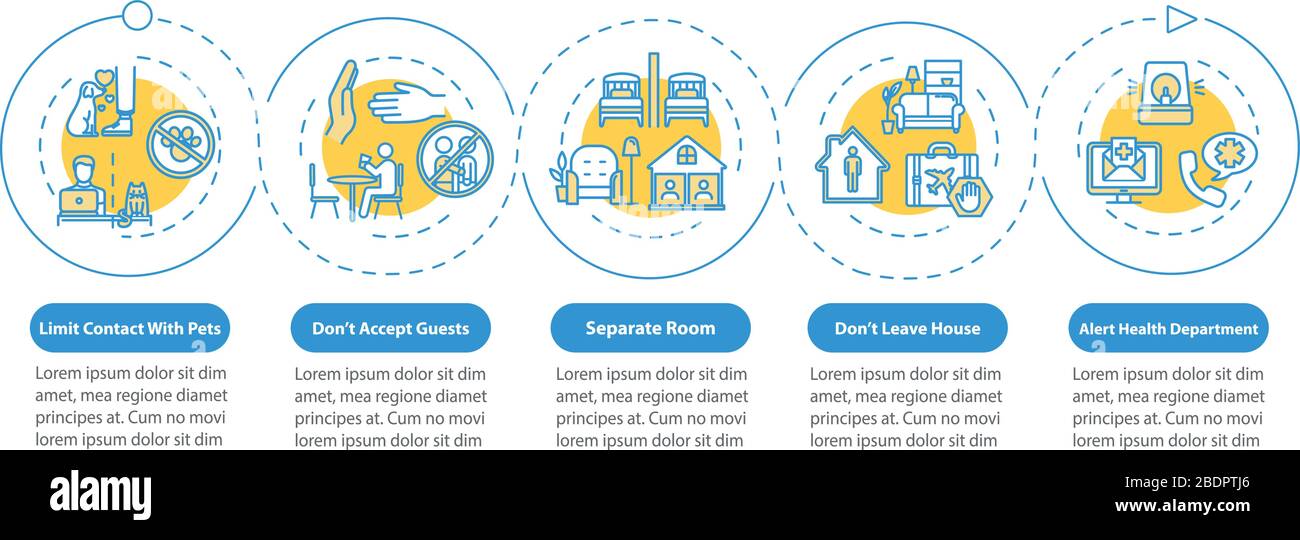 Limit Contact With Pets

Lorem ipsum dolor sit dim amet, mea regione diamet principes at. Cum no movi lorem ipsum dolor sit dim

Don't Accept Guests

Lorem ipsum dolor sit dim amet, mea regione diamet principes at. Cum no movi lorem ipsum dolor sit dim

Separate Room

Lorem ipsum dolor sit dim amet, mea regione diamet principes at. Cum no movi lorem ipsum dolor sit dim

Don't Leave House

Lorem ipsum dolor sit dim amet, mea regione diamet principes at. Cum no movi lorem ipsum dolor sit dim

Alert Health Department

Lorem ipsum dolor sit dim amet, mea regione diamet principes at. Cum no movi lorem ipsum dolor sit dim

alamy

Image ID: 2BDPTJ6
www.alamy.com